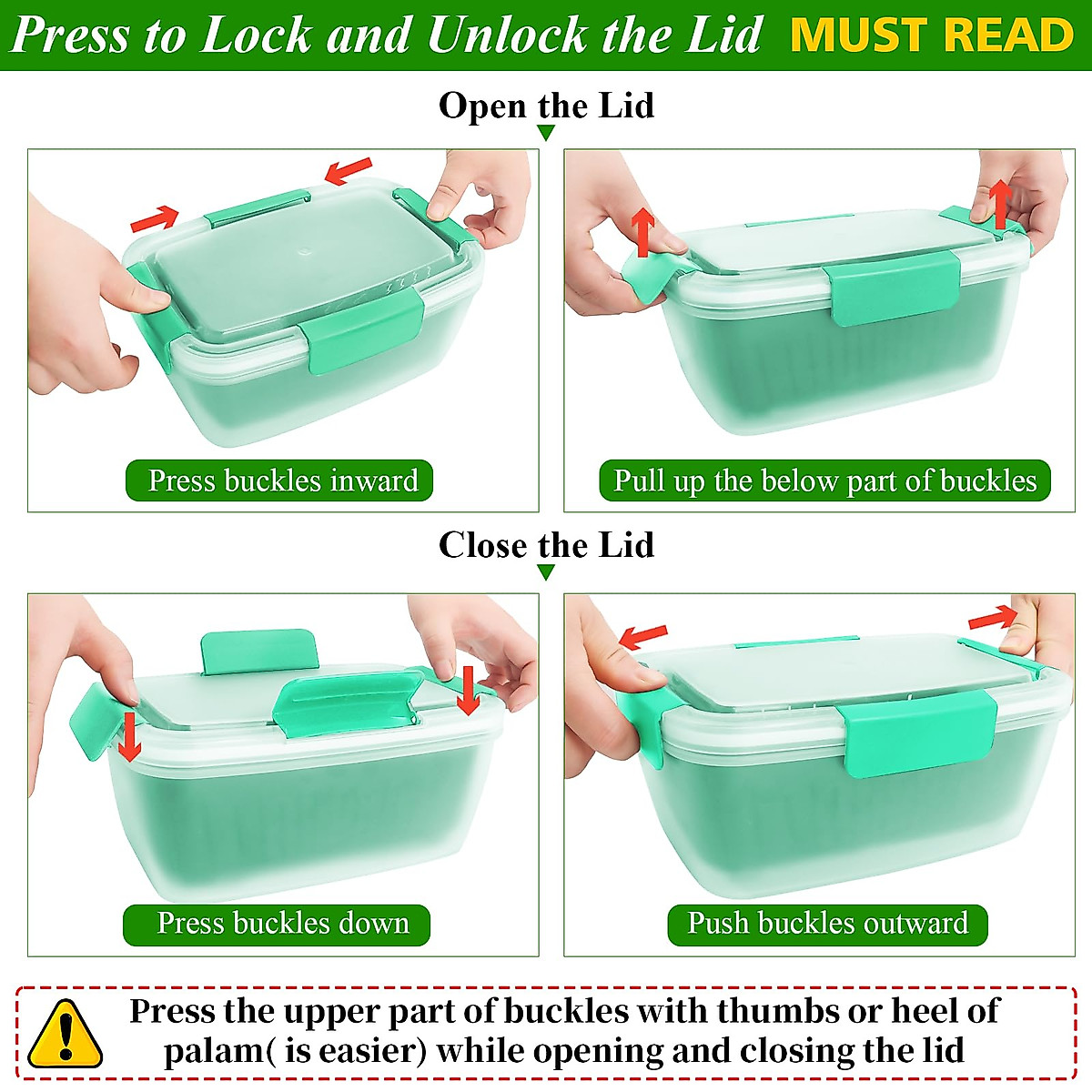 Press to Lock and Unlock the Lid MUST READ

Open the Lid

Press buckles inward

Pull up the below part of buckles

Close the Lid

Press buckles down

Push buckles outward

Press the upper part of buckles with thumbs or heel of palam( is easier) while opening and closing the lid