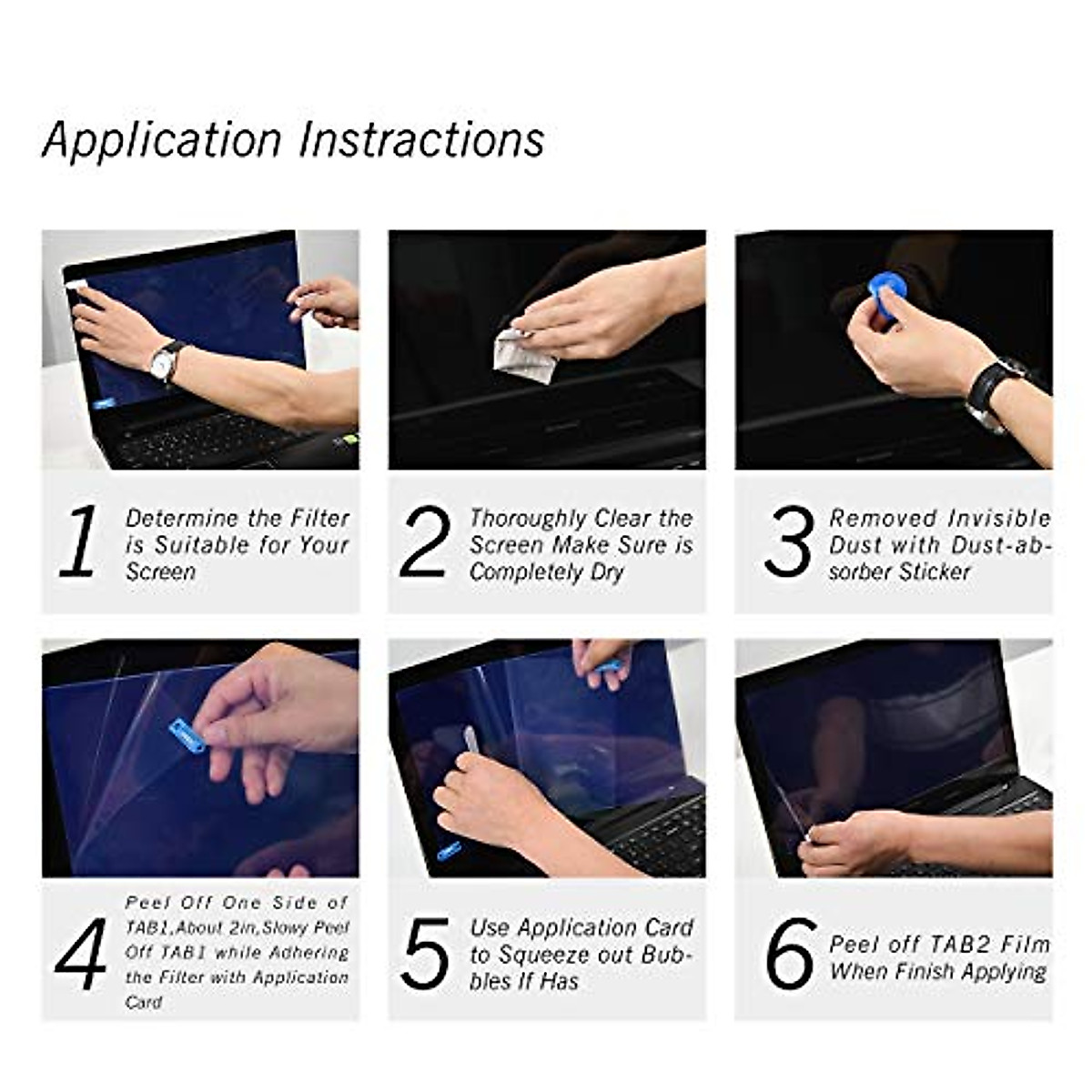 Application Instractions

1 Determine the Filter is Suitable for Your Screen

2 Thoroughly Clear the Screen Make Sure is Completely Dry

3 Removed Invisible Dust with Dust-absorber Sticker

4 Peel Off One Side of TAB1,About 2in,Slowy Peel Off TAB1 while Adhering the Filter with Application Card

5 Use Application Card to Squeeze out Bubbles If Has

6 Peel off TAB2 Film When Finish Applying