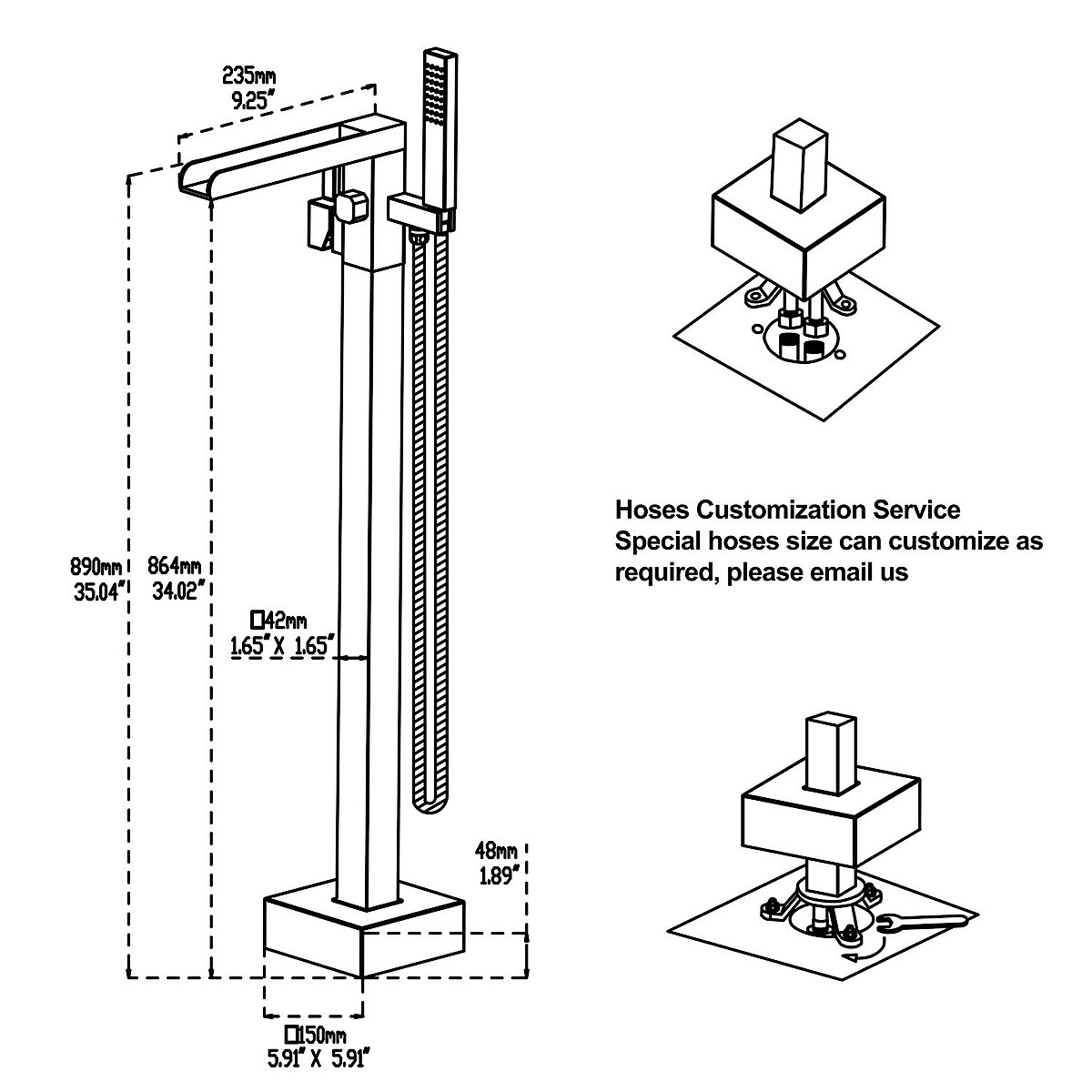 235mm
9.25"

890mm
35.04"

864mm
34.02"

□42mm
1.65" X 1.65"

48mm
1.89"

□150mm
5.91" X 5.91"

Hoses Customization Service
Special hoses size can customize as required, please email us