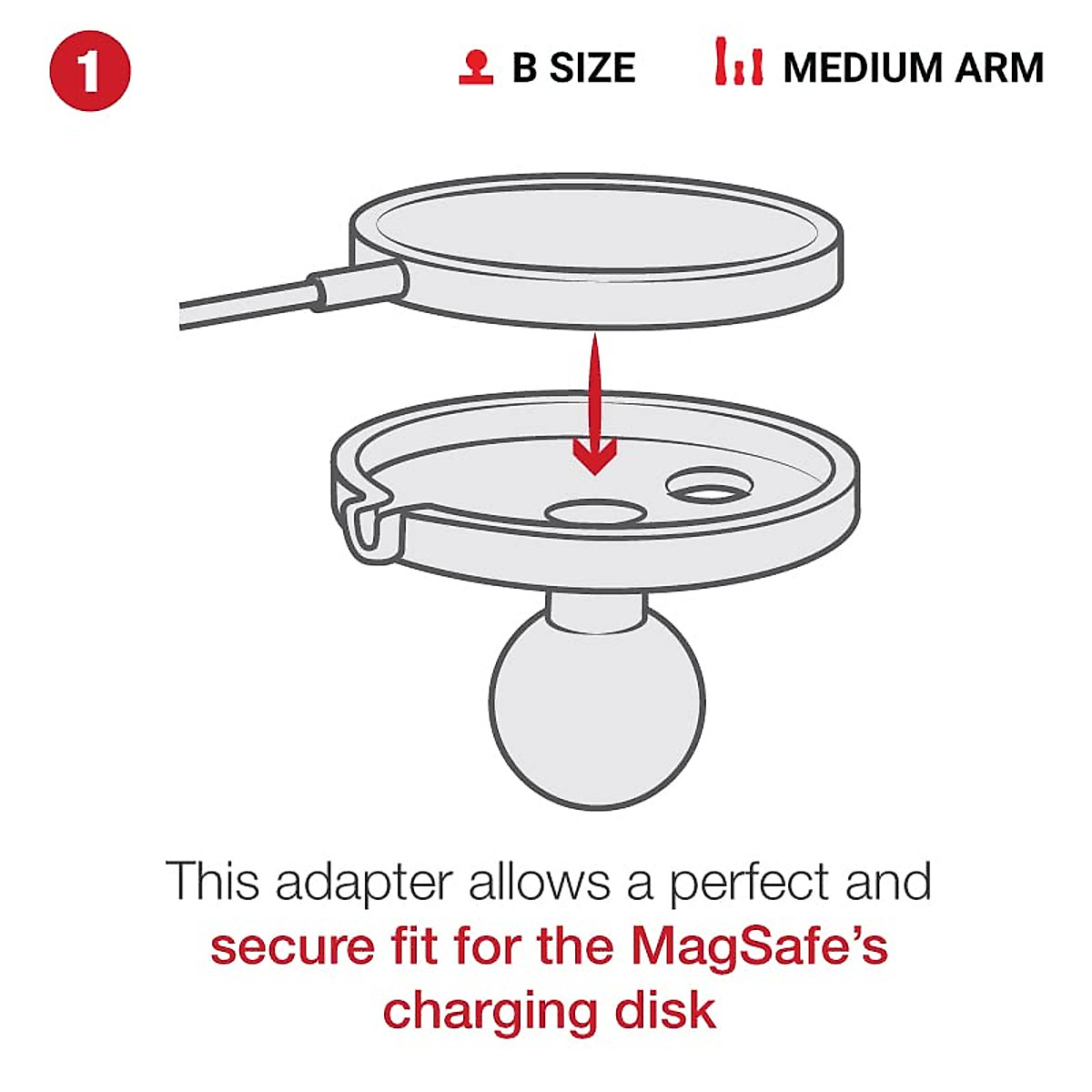 1

B SIZE

MEDIUM ARM

This adapter allows a perfect and secure fit for the MagSafe's charging disk