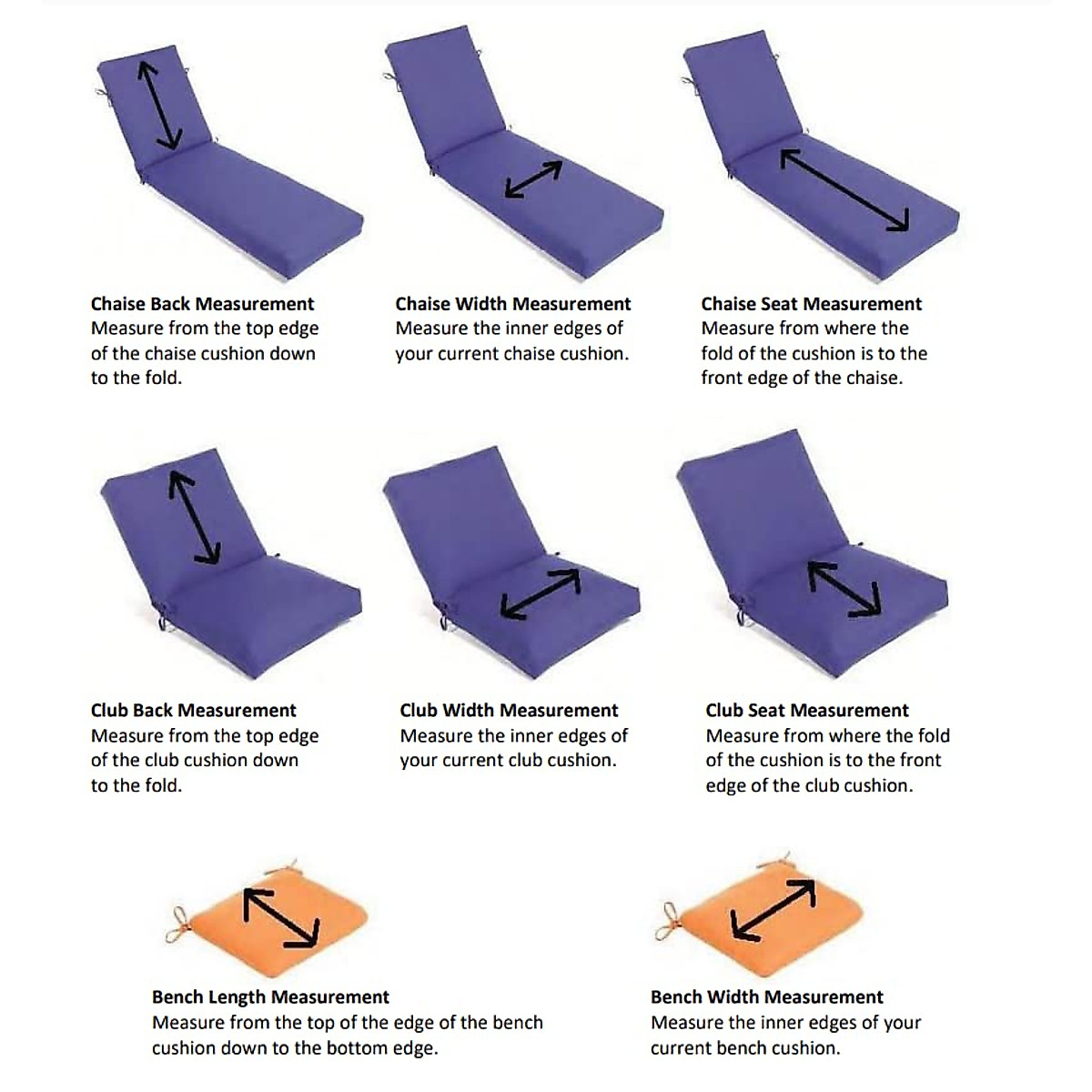 Chaise Back Measurement
Measure from the top edge of the chaise cushion down to the fold.

Chaise Width Measurement
Measure the inner edges of your current chaise cushion.

Chaise Seat Measurement
Measure from where the fold of the cushion is to the front edge of the chaise.

Club Back Measurement
Measure from the top edge of the club cushion down to the fold.

Club Width Measurement
Measure the inner edges of your current club cushion.

Club Seat Measurement
Measure from where the fold of the cushion is to the front edge of the club cushion.

Bench Length Measurement
Measure from the top of the edge of the bench cushion down to the bottom edge.

Bench Width Measurement
Measure the inner edges of your current bench cushion.