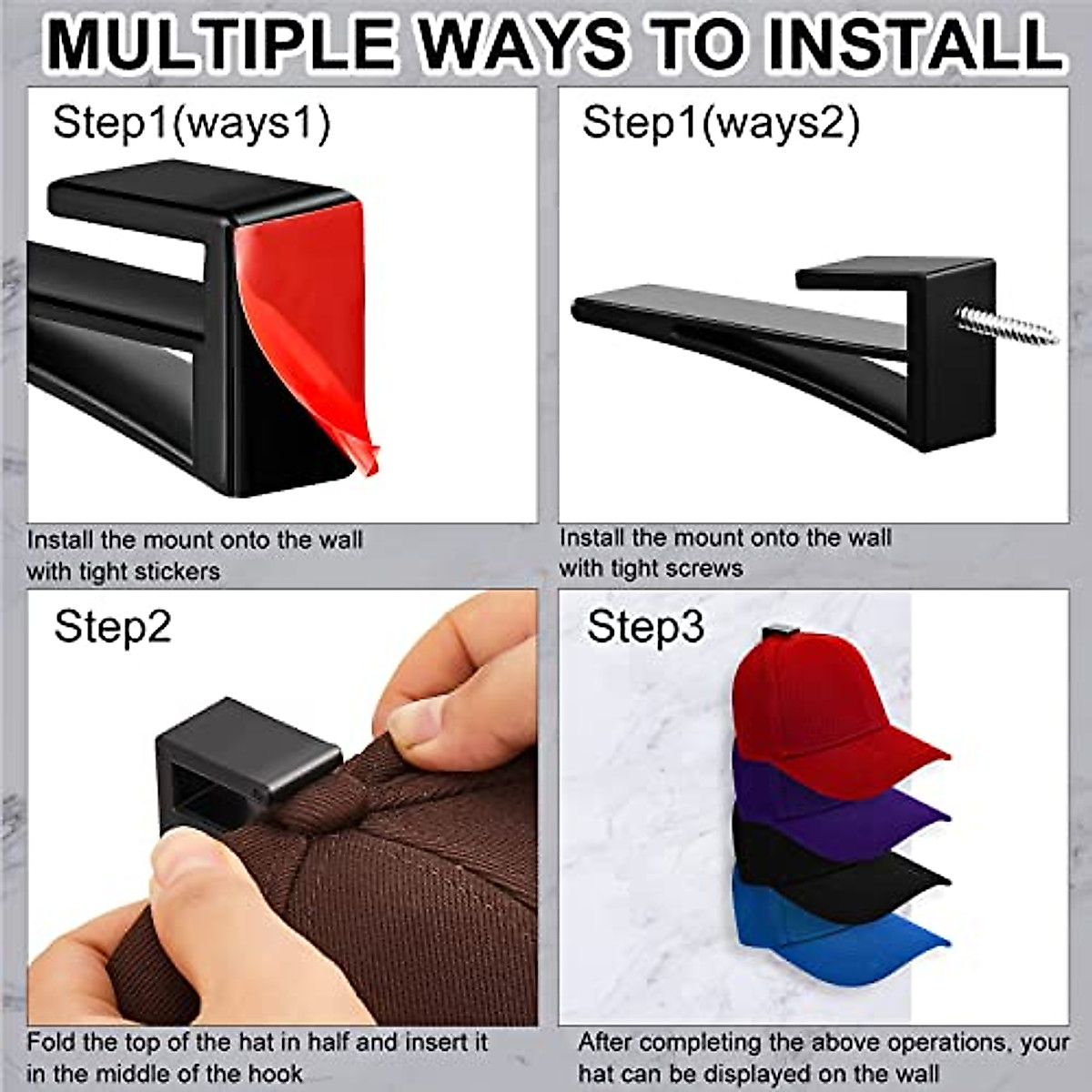 MULTIPLE WAYS TO INSTALL

Step1(ways1)

Install the mount onto the wall with tight stickers

Step1(ways2)

Install the mount onto the wall with tight screws

Step2

Fold the top of the hat in half and insert it in the middle of the hook

Step3

After completing the above operations, your hat can be displayed on the wall