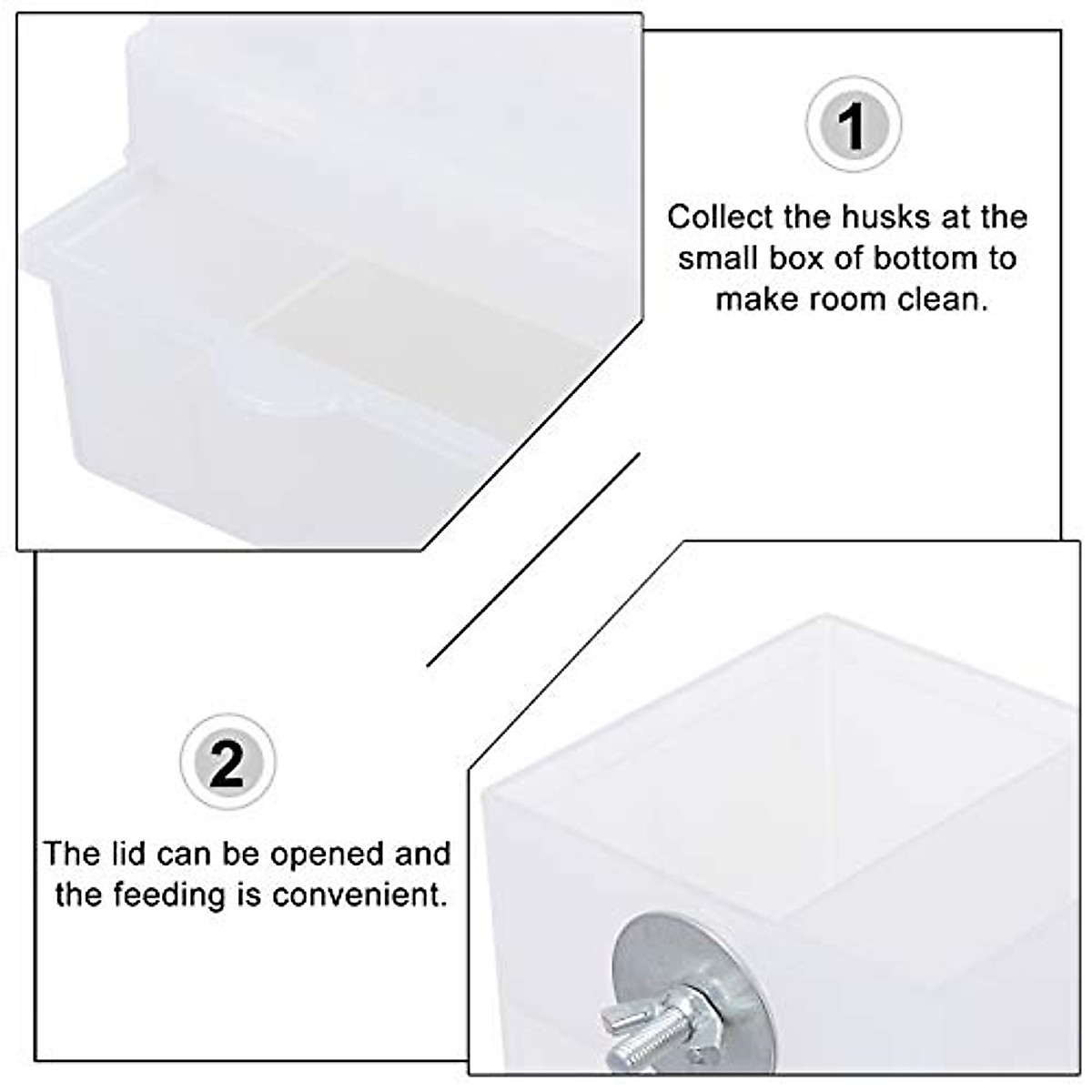 1

Collect the husks at the small box of bottom to make room clean.

2

The lid can be opened and the feeding is convenient.