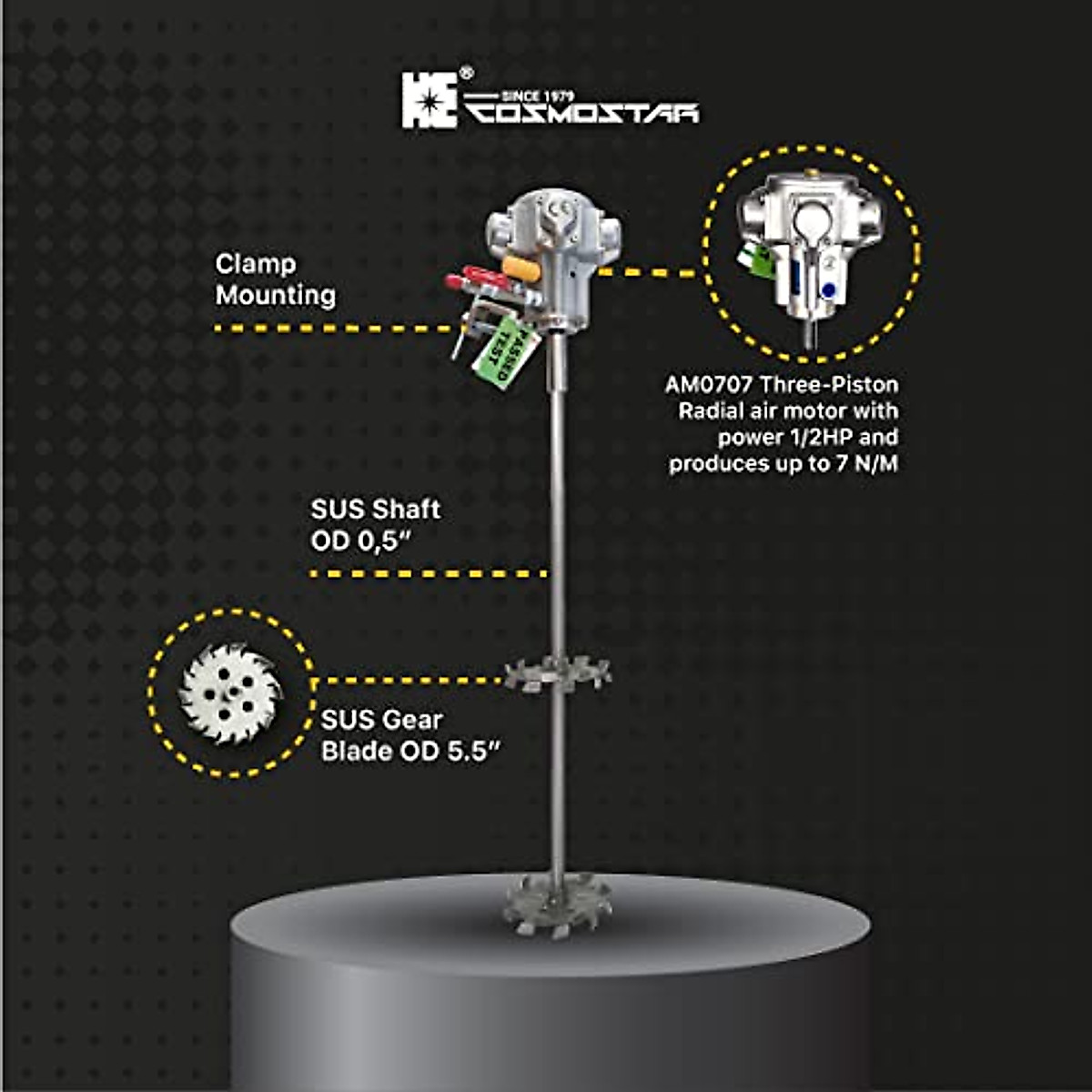 HE®
SINCE 1979
COSMOSTAR

Clamp Mounting

PASSED TEST

AM0707 Three-Piston Radial air motor with power 1/2HP and produces up to 7 N/M

SUS Shaft OD 0,5"

SUS Gear Blade OD 5.5"