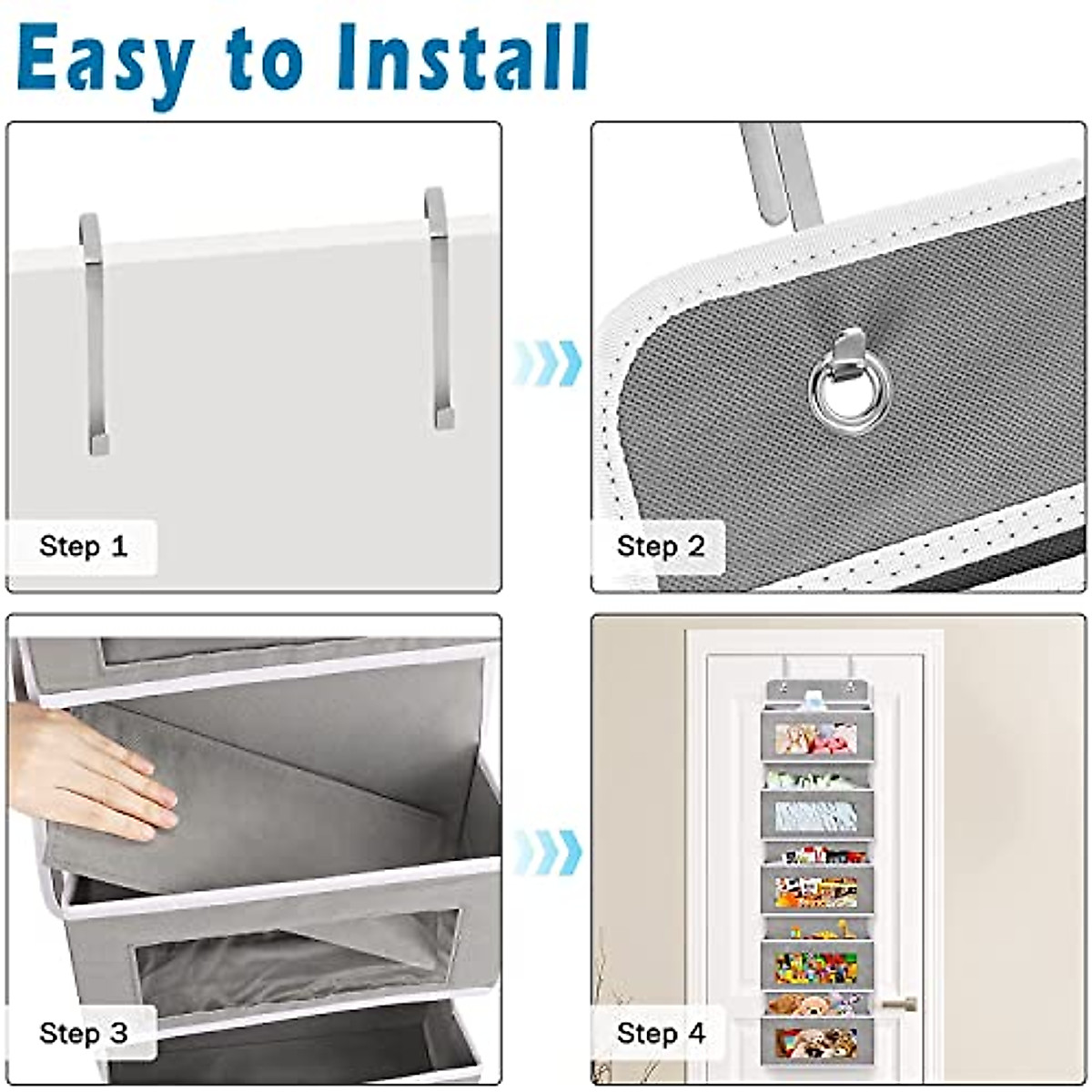 Easy to Install

Step 1

Step 2

Step 3

Step 4