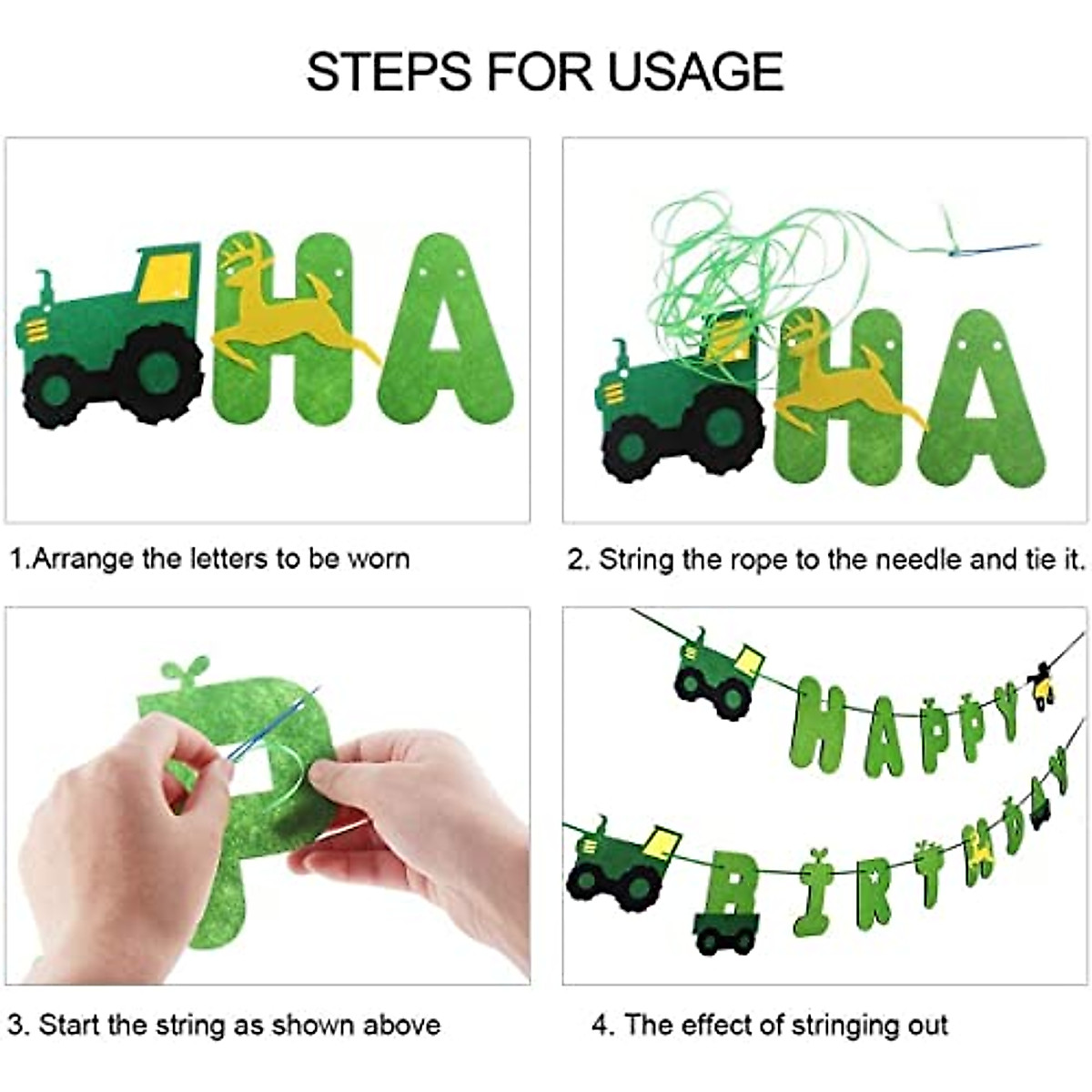 STEPS FOR USAGE

HA

HA

1.Arrange the letters to be worn

2. String the rope to the needle and tie it.

P

HAPPY

BIRTHDAY

3. Start the string as shown above

4. The effect of stringing out