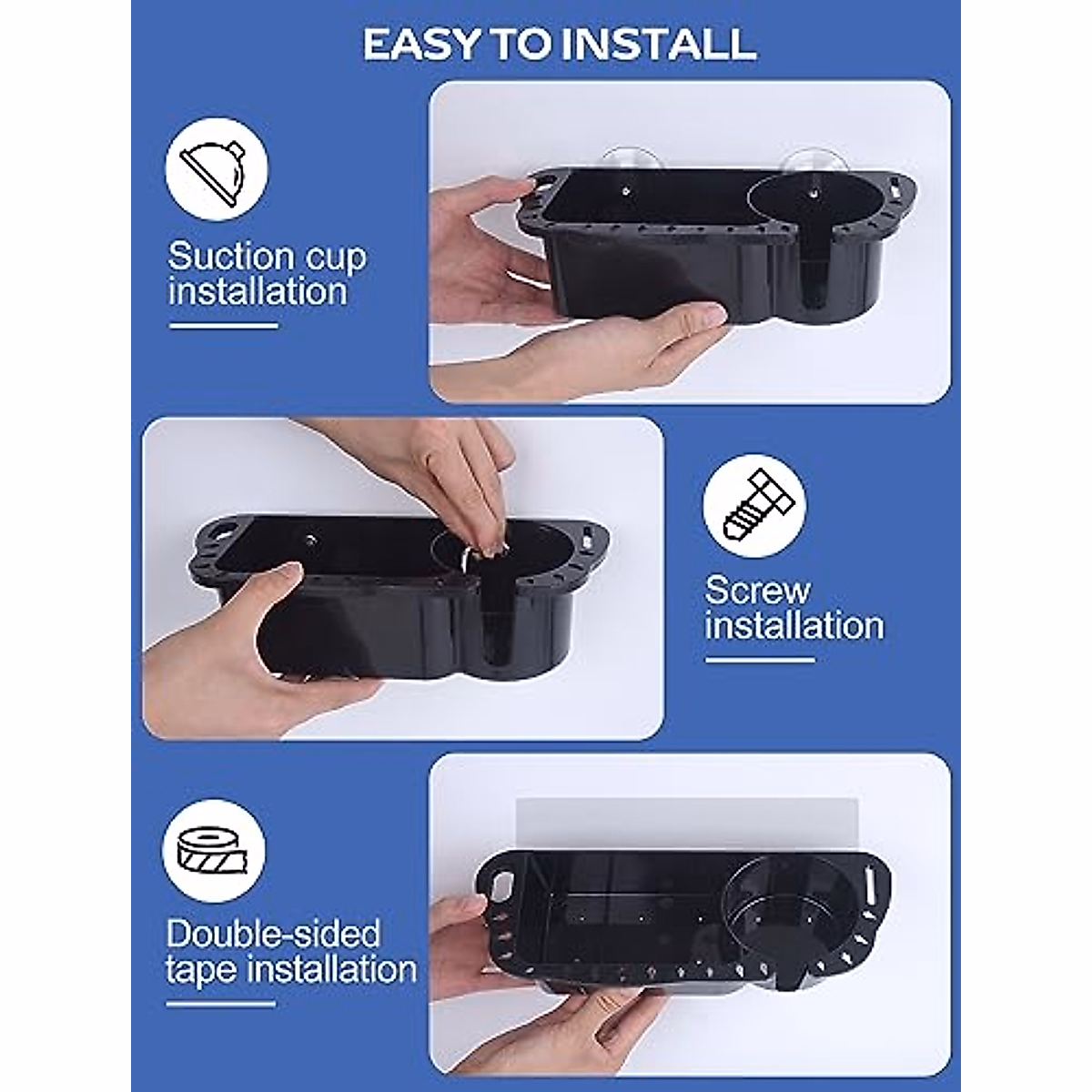 EASY TO INSTALL

Suction cup installation

Screw installation

Double-sided tape installation