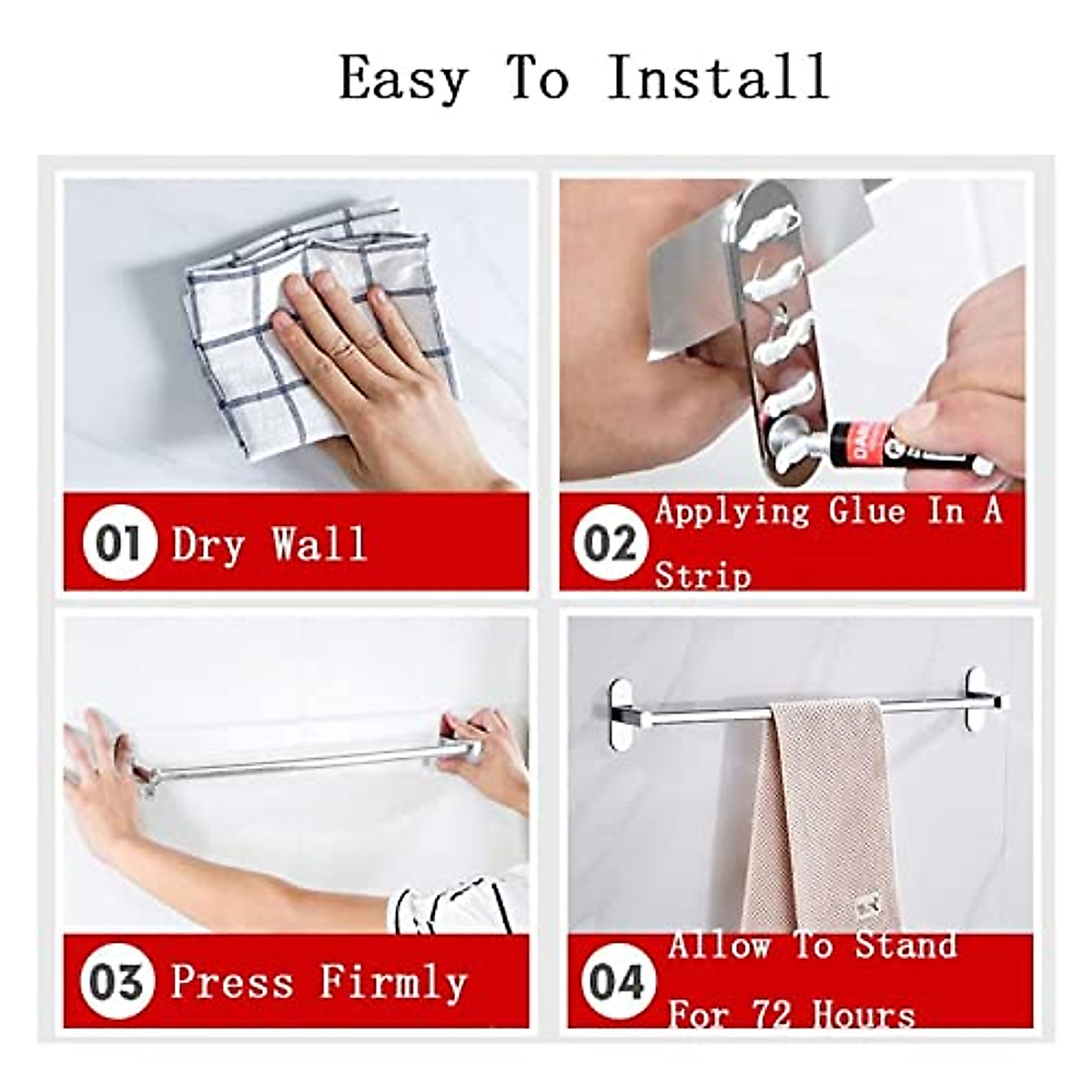 Easy To Install

01 Dry Wall

02 Applying Glue In A Strip

03 Press Firmly

04 Allow To Stand For 72 Hours