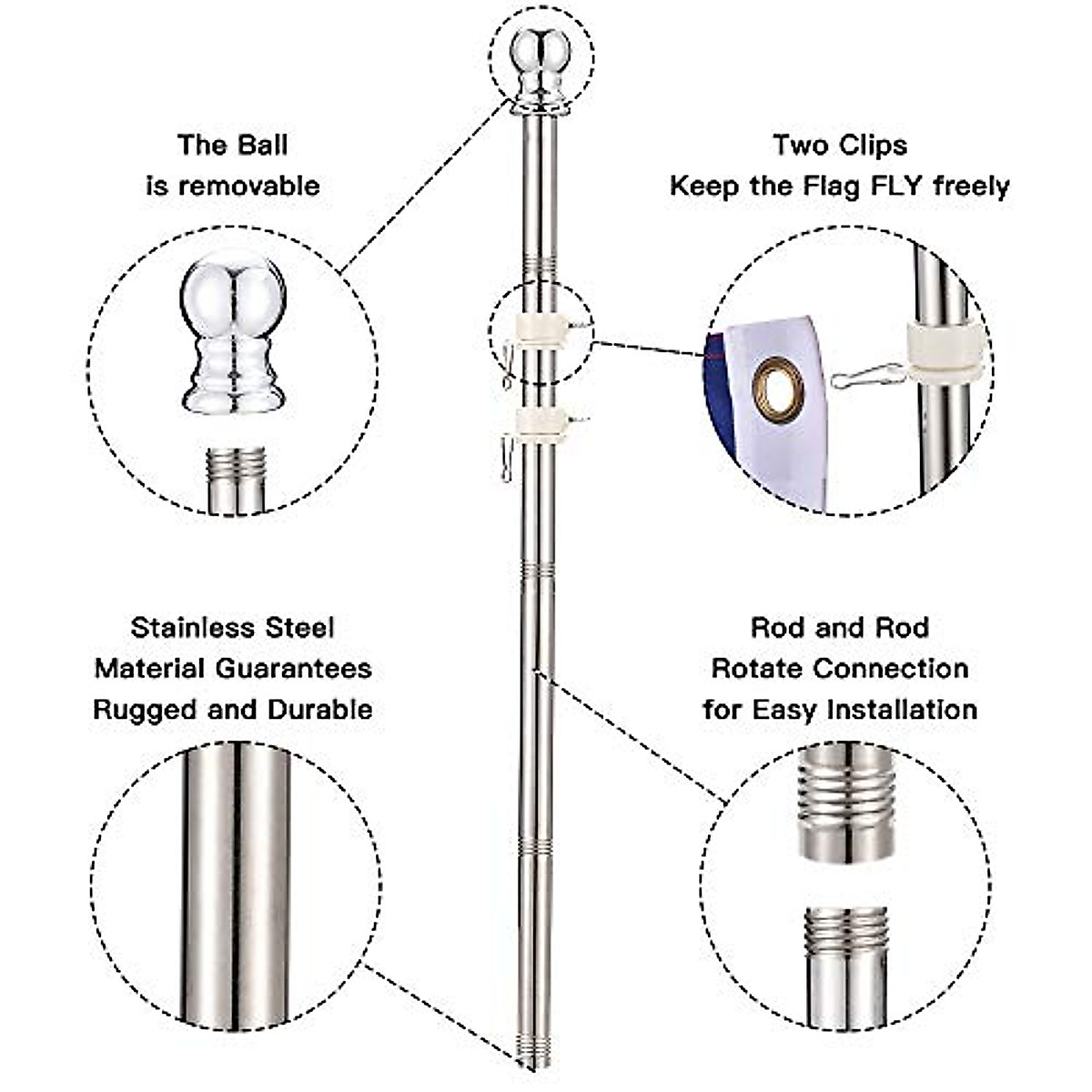 The Ball
is removable

Two Clips
Keep the Flag FLY freely

Stainless Steel
Material Guarantees
Rugged and Durable

Rod and Rod
Rotate Connection
for Easy Installation