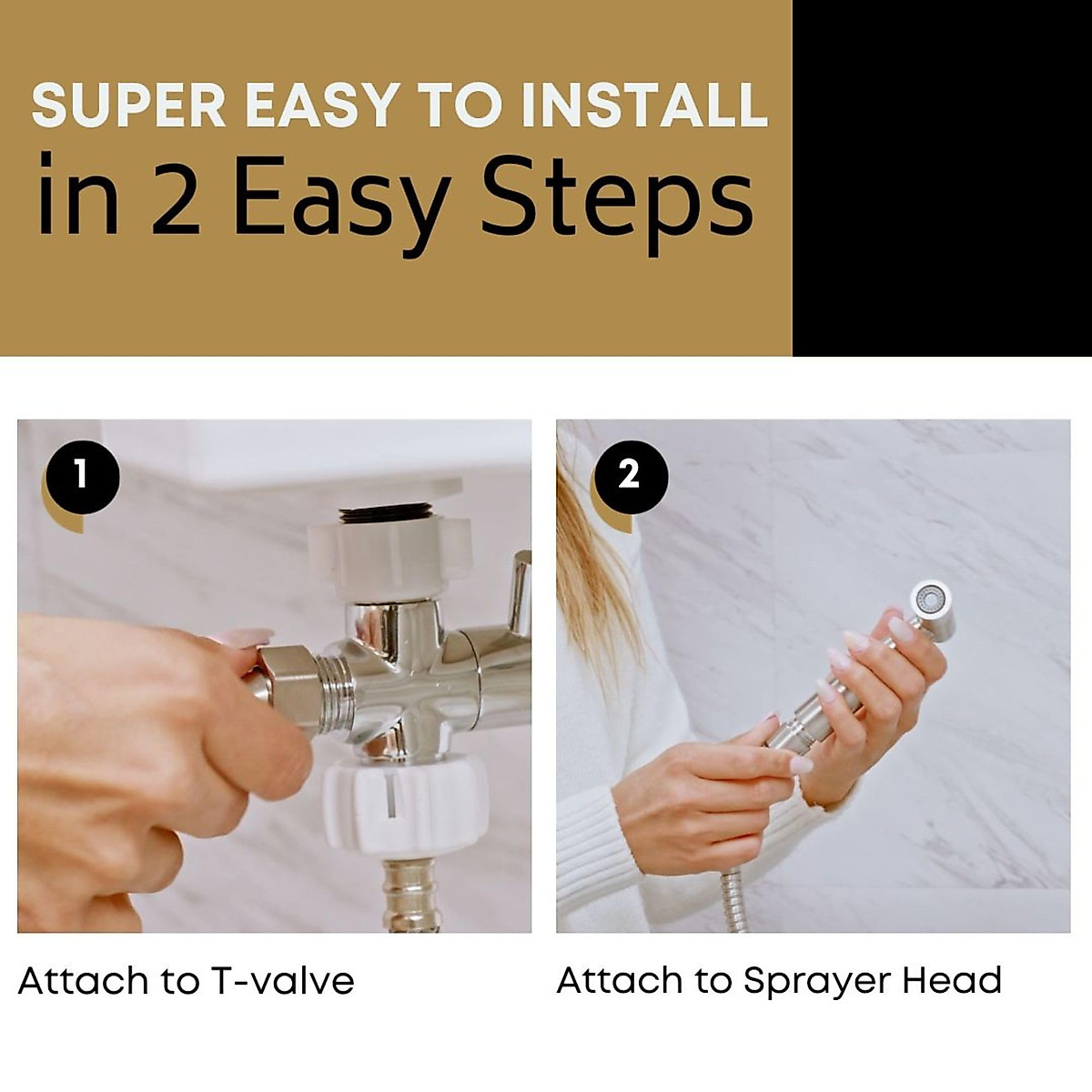 SUPER EASY TO INSTALL
in 2 Easy Steps

1

Attach to T-valve

2

Attach to Sprayer Head