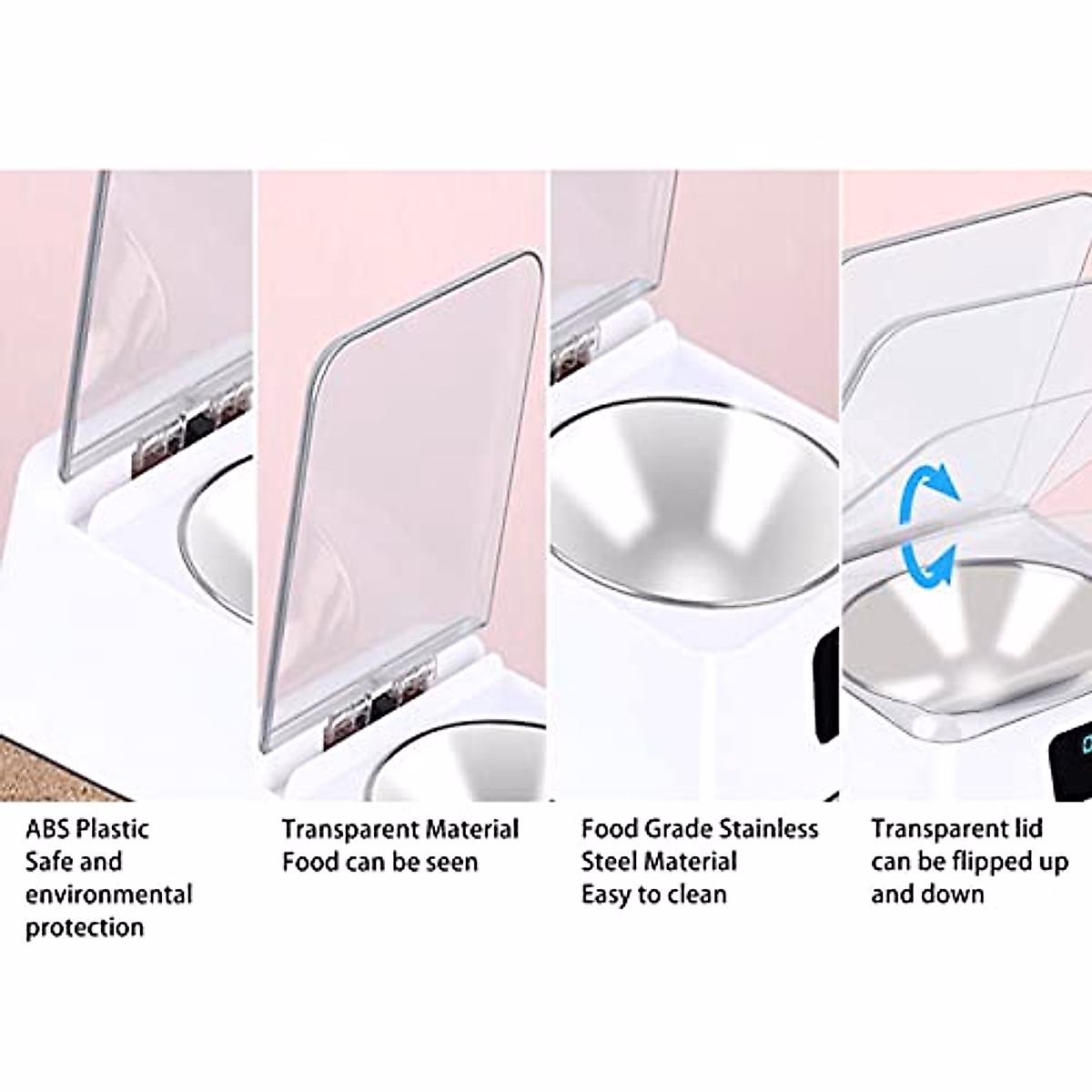 ABS Plastic
Safe and
environmental
protection

Transparent Material
Food can be seen

Food Grade Stainless
Steel Material
Easy to clean

Transparent lid
can be flipped up
and down