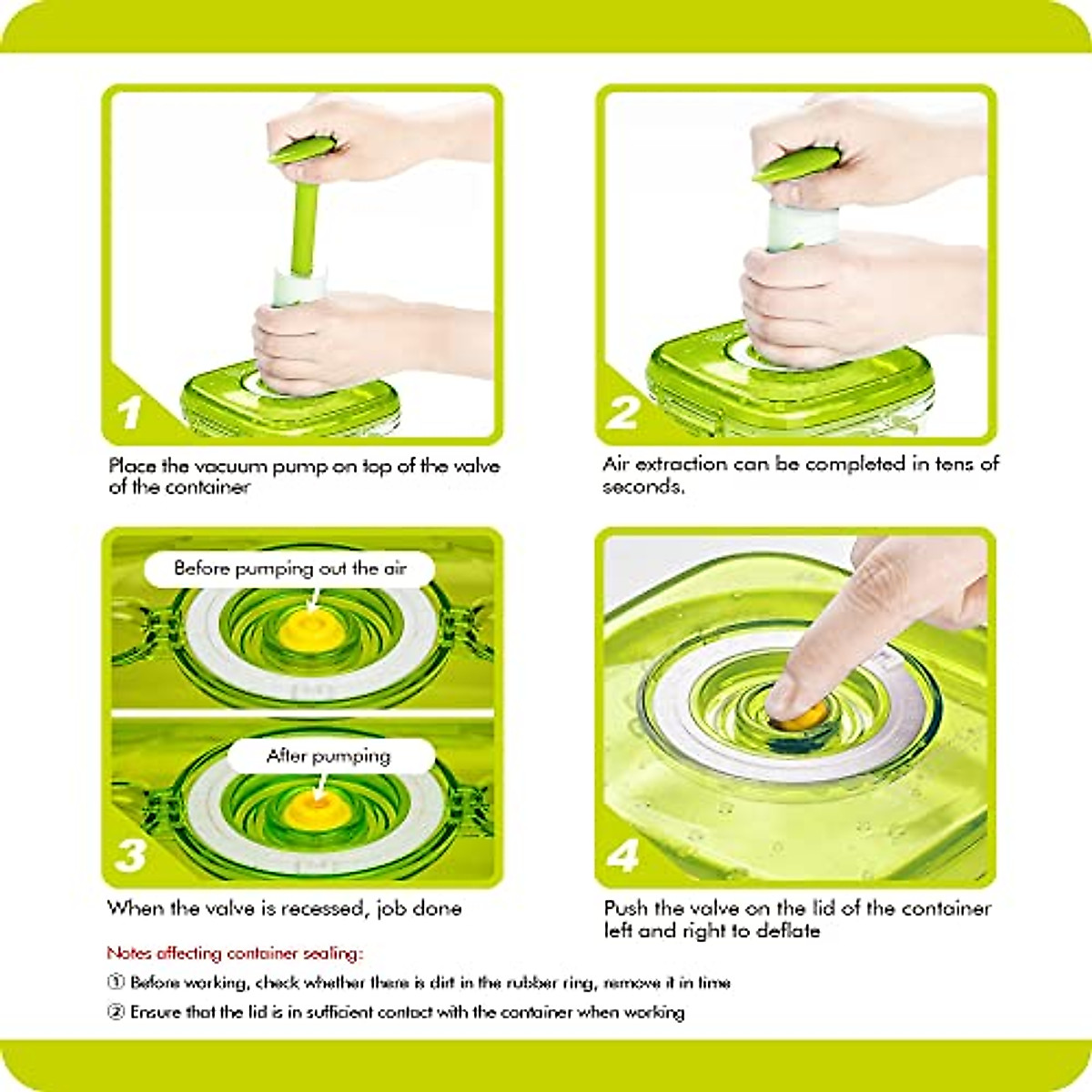 1

Place the vacuum pump on top of the valve of the container

2

Air extraction can be completed in tens of seconds.

Before pumping out the air

After pumping

3

When the valve is recessed, job done

4

Push the valve on the lid of the container left and right to deflate

Notes affecting container sealing:

① Before working, check whether there is dirt in the rubber ring, remove it in time

② Ensure that the lid is in sufficient contact with the container when working