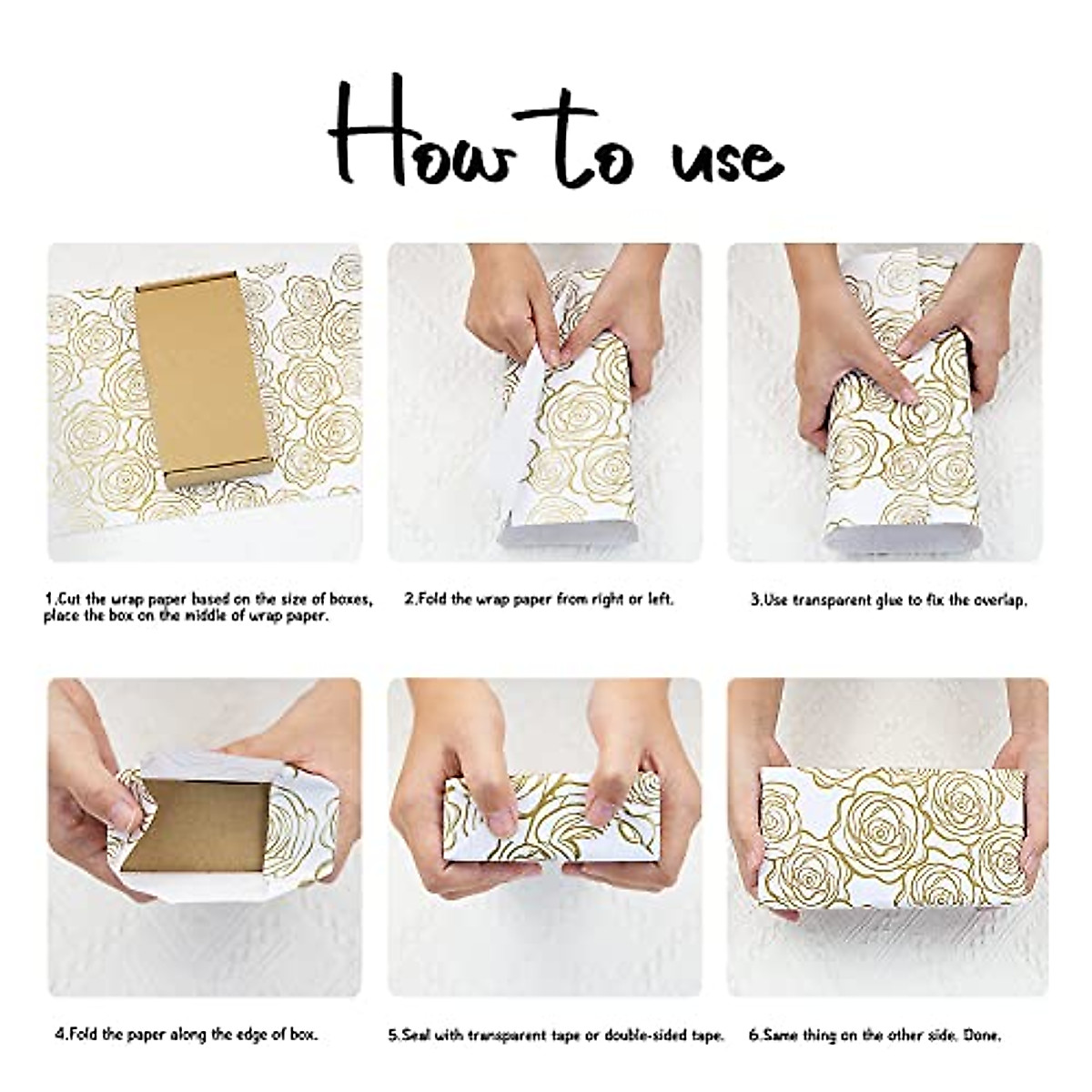 How to use

1.Cut the wrap paper based on the size of boxes, place the box on the middle of wrap paper.

2.Fold the wrap paper from right or left.

3.Use transparent glue to fix the overlap.

4.Fold the paper along the edge of box.

5.Seal with transparent tape or double-sided tape.

6.Same thing on the other side. Done.