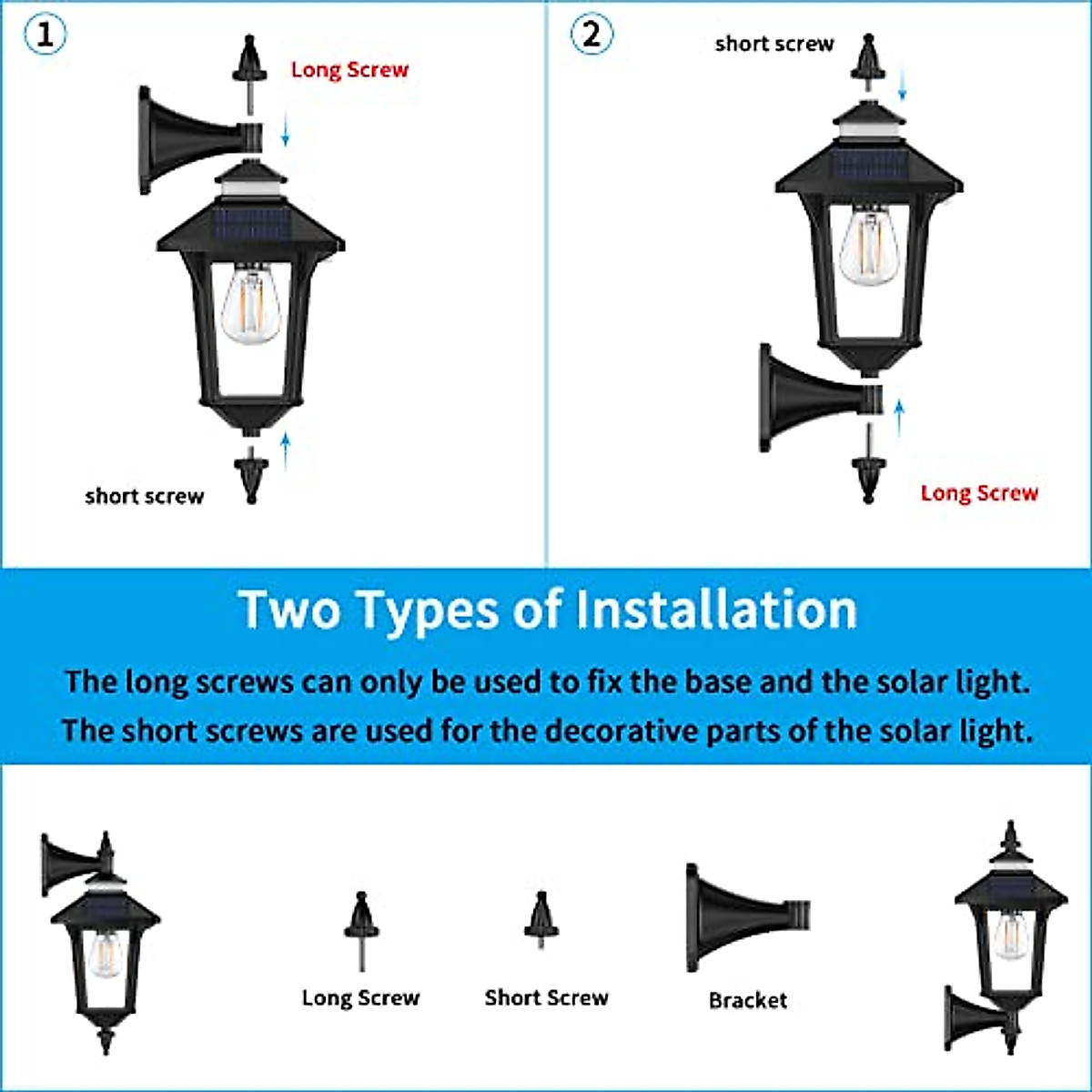 1

Long Screw

short screw

2

short screw

Long Screw

Two Types of Installation

The long screws can only be used to fix the base and the solar light.
The short screws are used for the decorative parts of the solar light.

Long Screw

Short Screw

Bracket