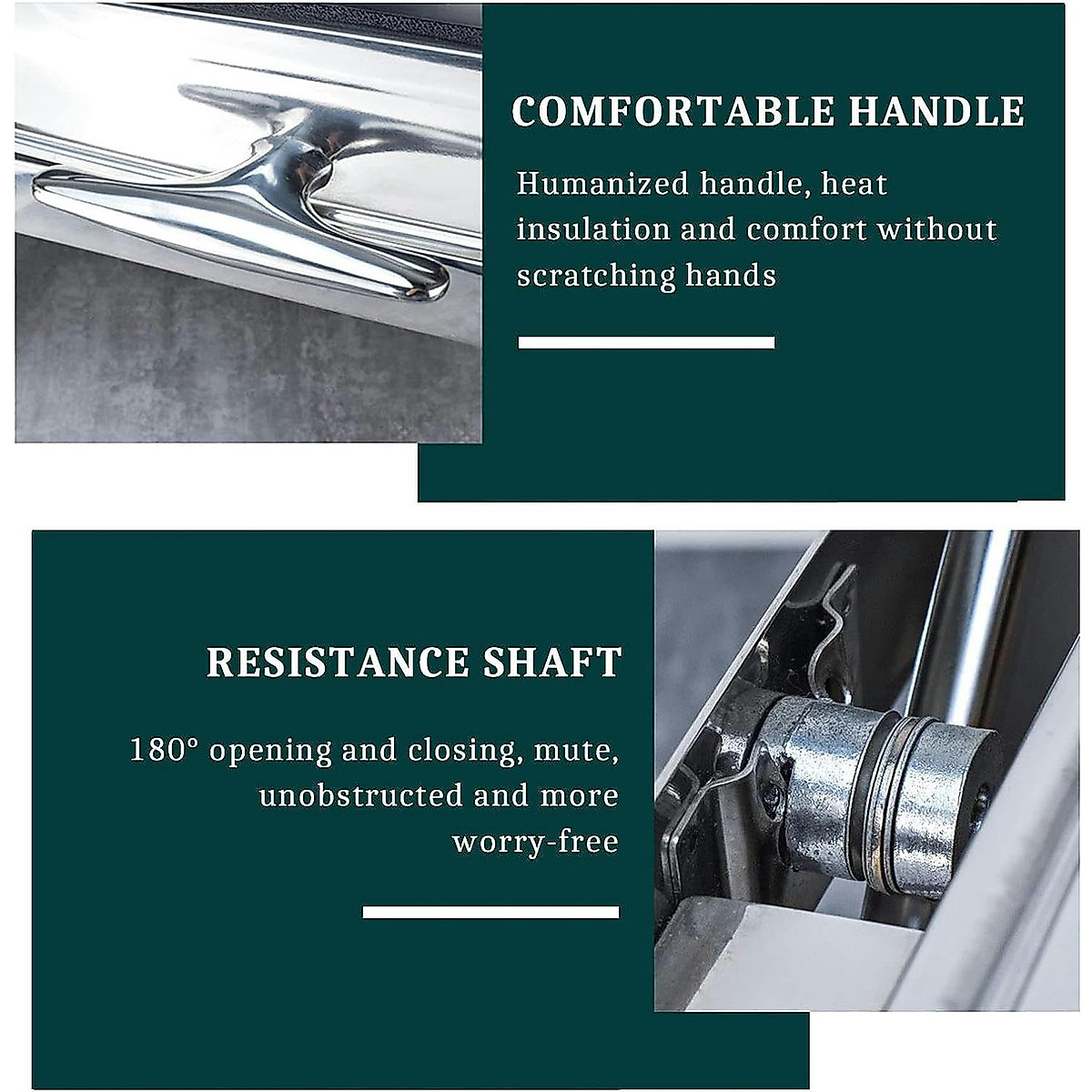 COMFORTABLE HANDLE

Humanized handle, heat insulation and comfort without scratching hands

RESISTANCE SHAFT

180° opening and closing, mute, unobstructed and more worry-free