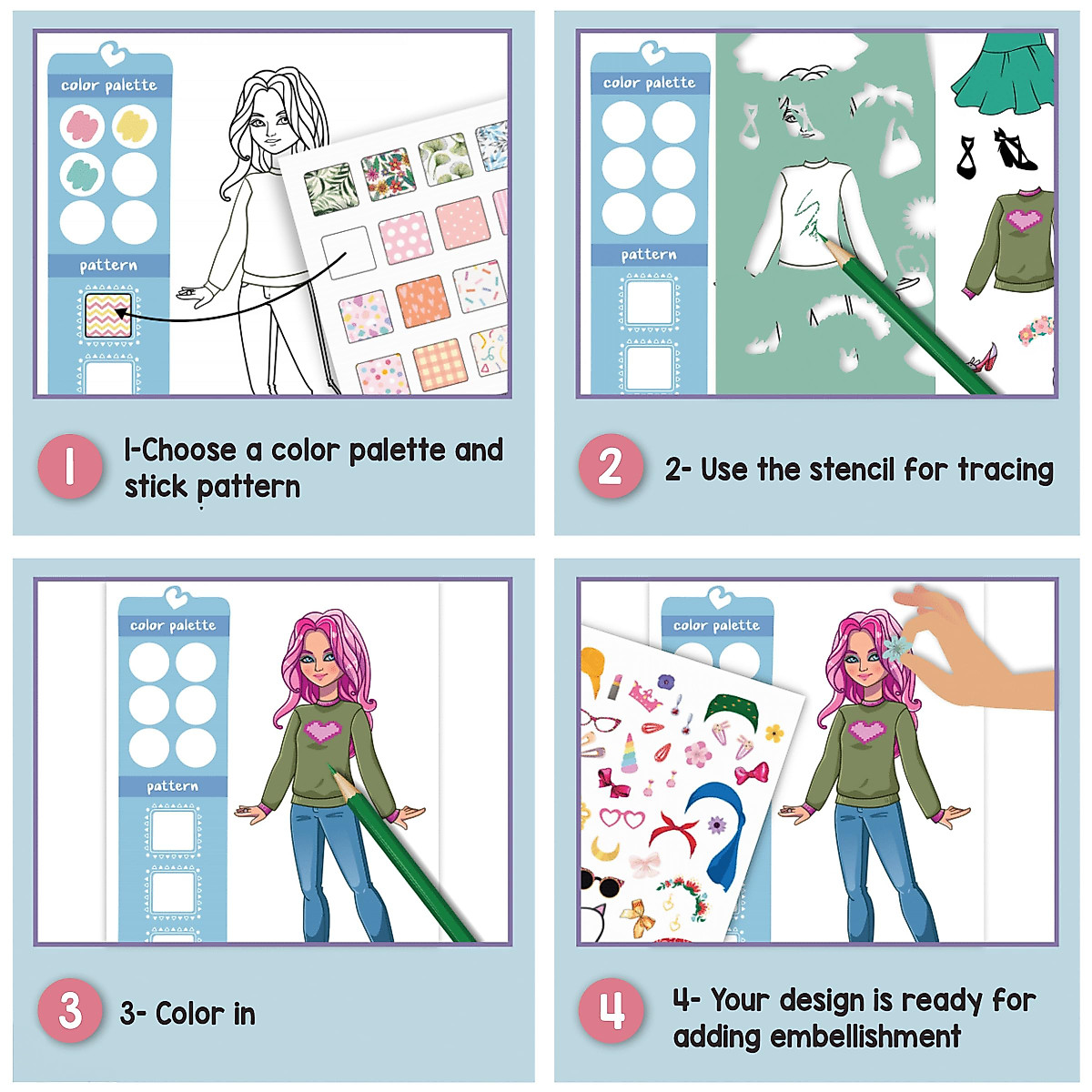 color palette

pattern

1

1-Choose a color palette and stick pattern

color palette

pattern

2

2- Use the stencil for tracing

color palette

pattern

3

3- Color in

color palette

4

4- Your design is ready for adding embellishment