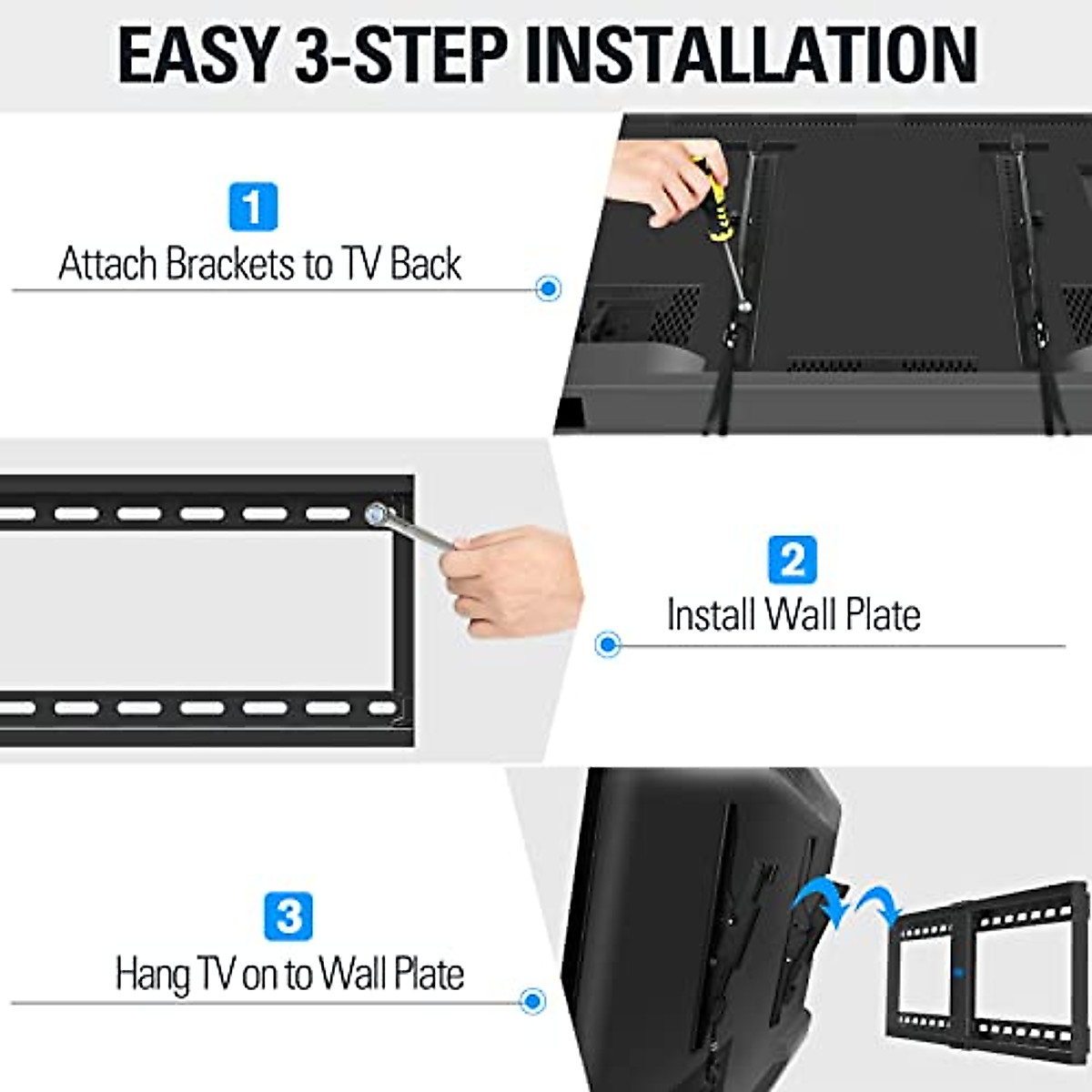 EASY 3-STEP INSTALLATION

1
Attach Brackets to TV Back

2
Install Wall Plate

3
Hang TV on to Wall Plate