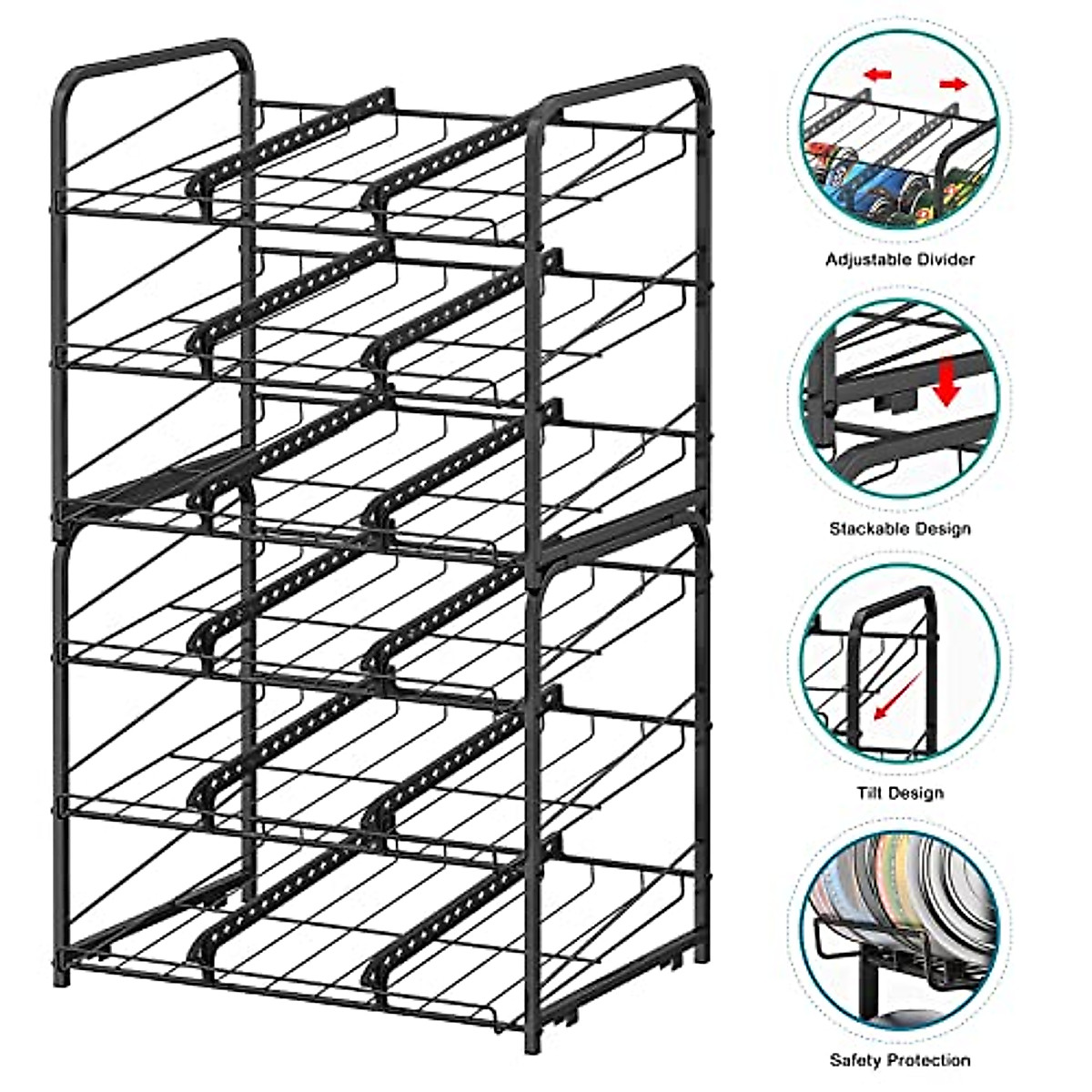 Adjustable Divider

Stackable Design

Tilt Design

Safety Protection