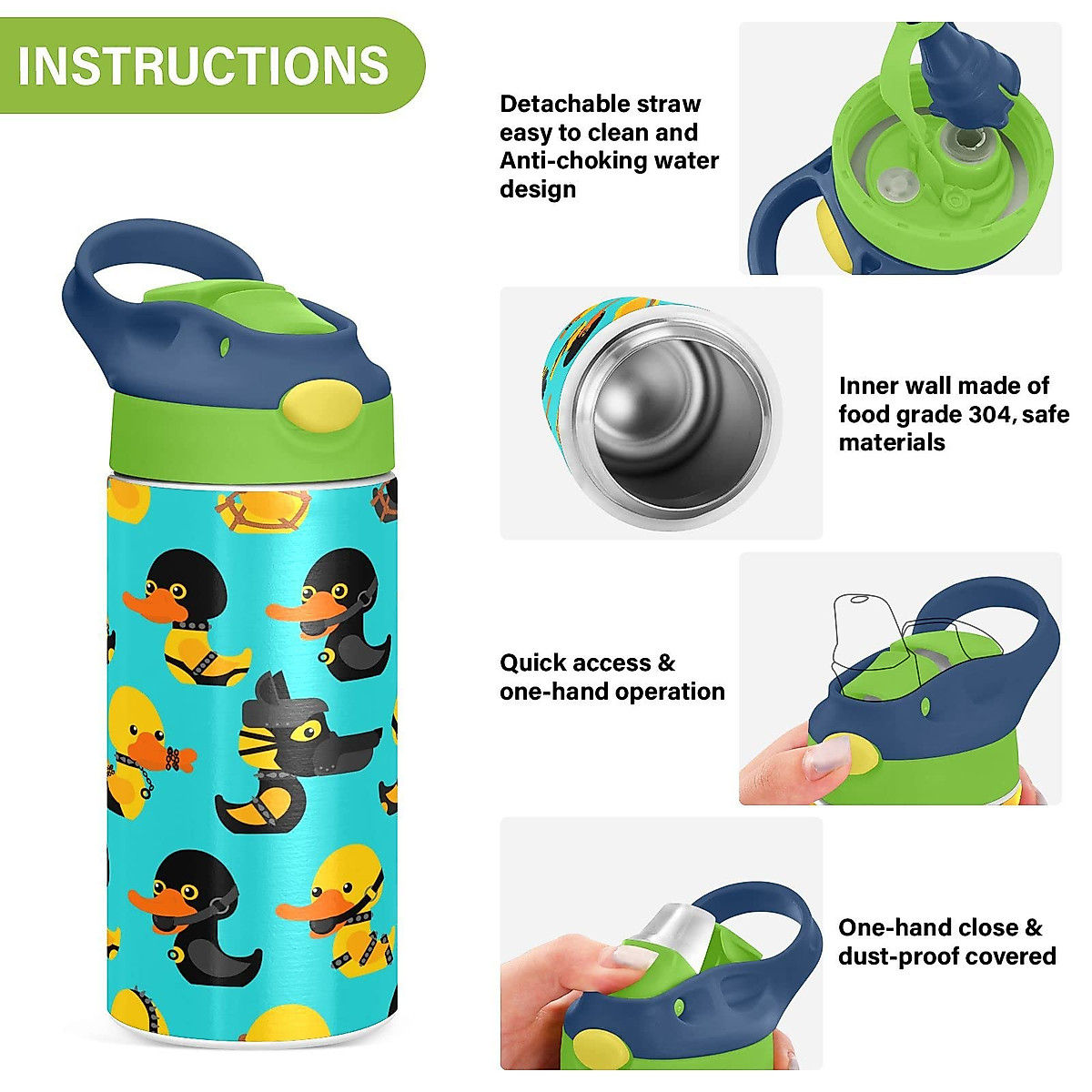 INSTRUCTIONS

Detachable straw easy to clean and Anti-choking water design

Inner wall made of food grade 304, safe materials

Quick access & one-hand operation

One-hand close & dust-proof covered