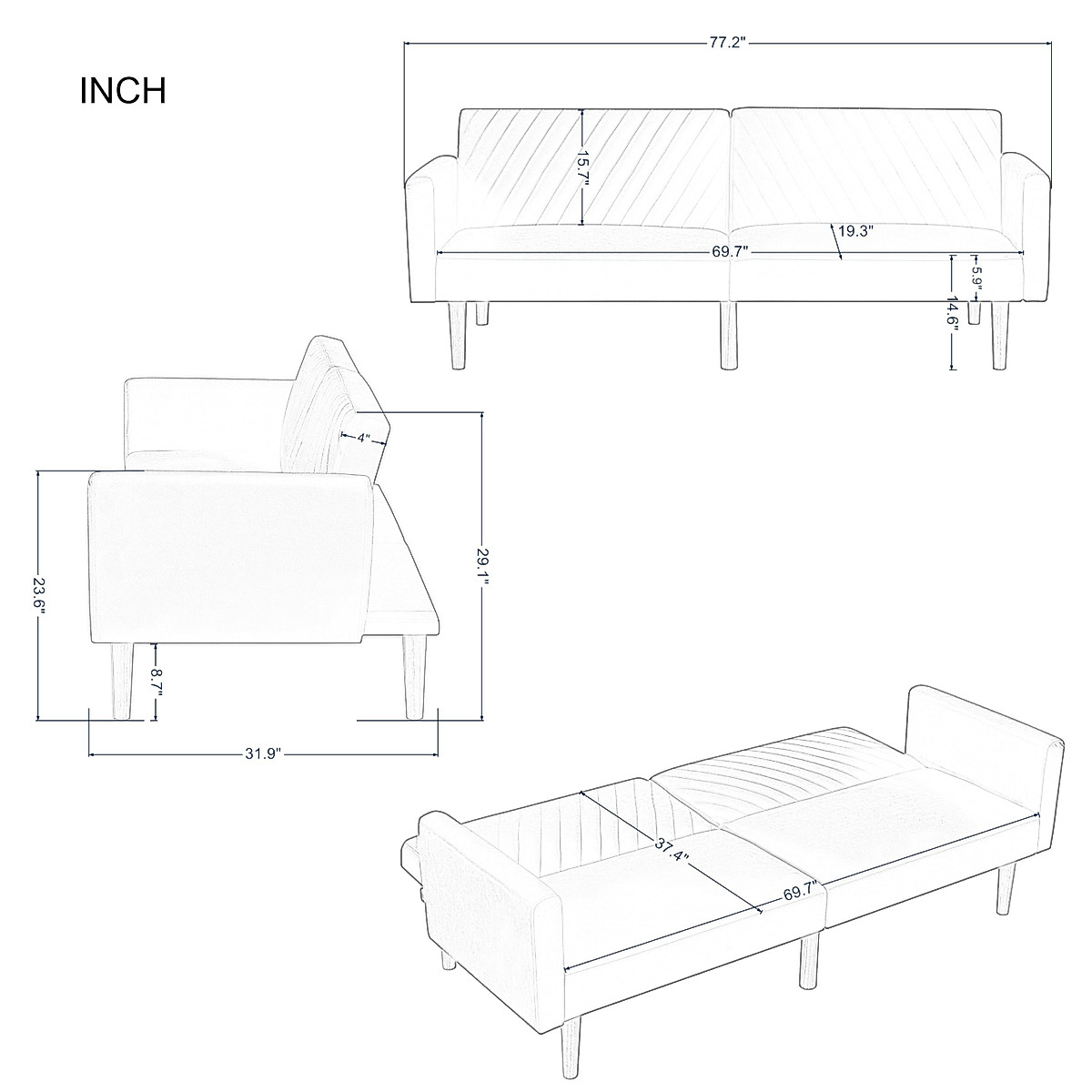 INCH

77.2"

15.7"

19.3"

69.7"

5.9"

14.6"

4"

29.1"

23.6"

8.7"

31.9"

37.4"

69.7"