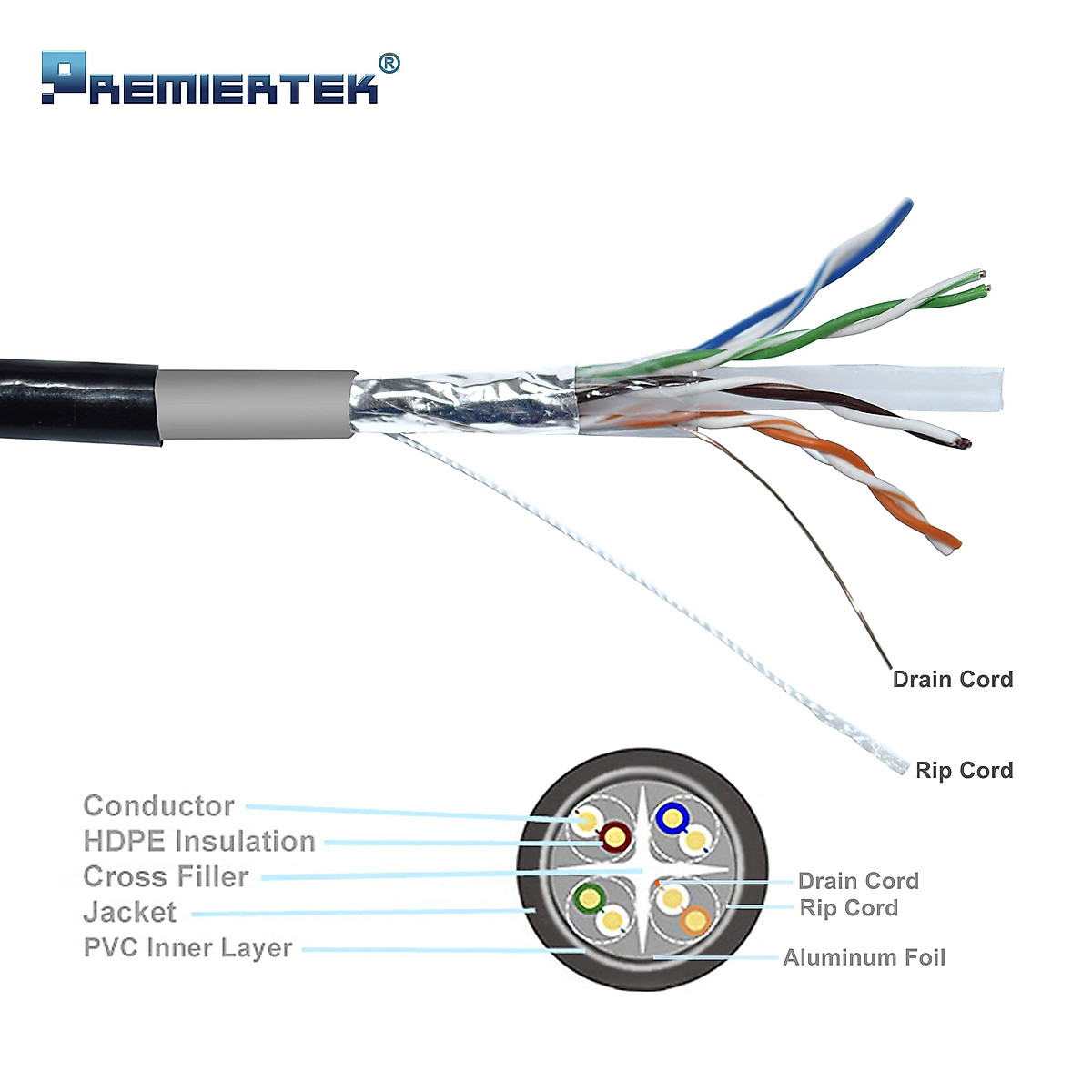 PREMIERTEK®

Drain Cord

Rip Cord

Conductor
HDPE Insulation
Cross Filler
Jacket
PVC Inner Layer

Drain Cord
Rip Cord
Aluminum Foil