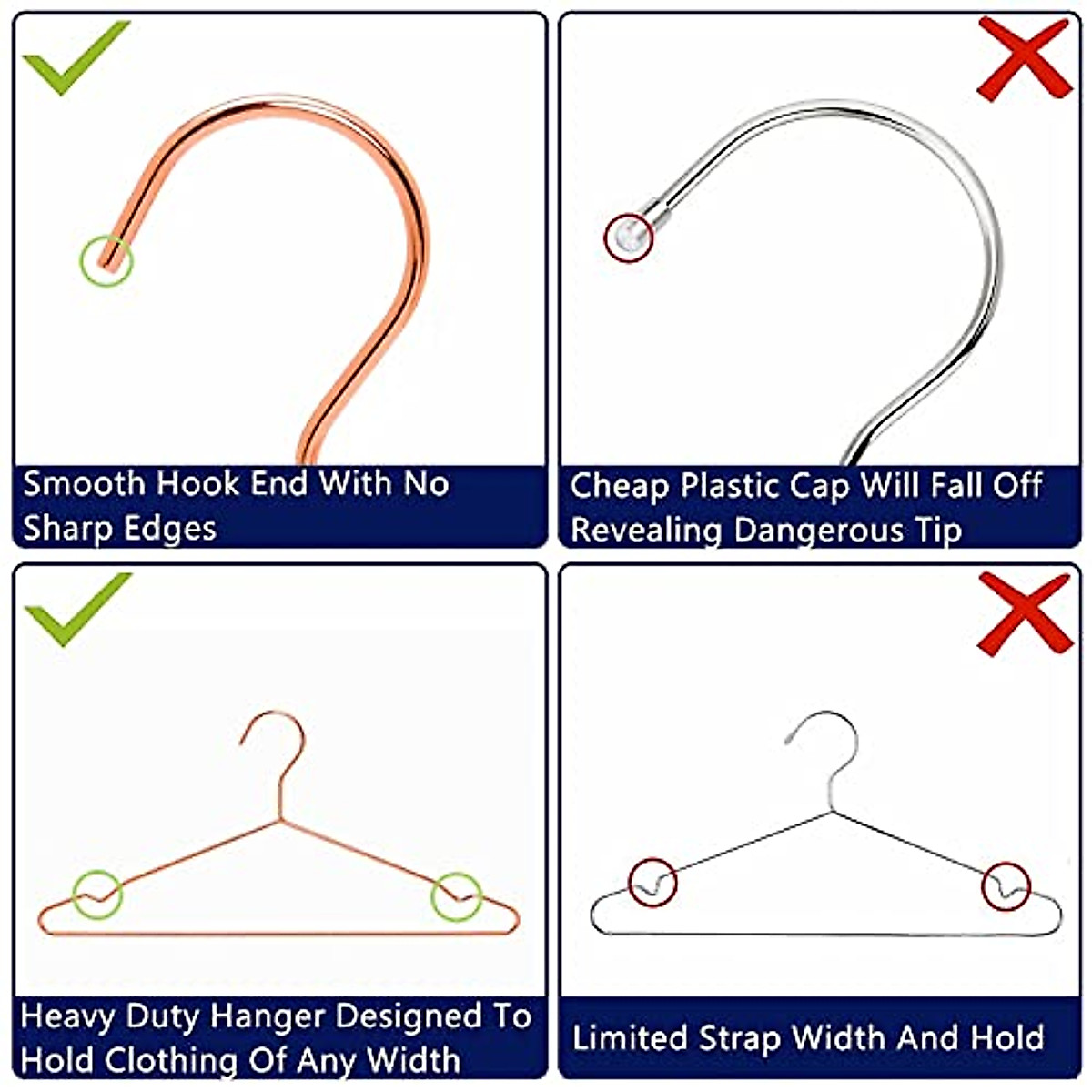 Smooth Hook End With No Sharp Edges

Cheap Plastic Cap Will Fall Off Revealing Dangerous Tip

Heavy Duty Hanger Designed To Hold Clothing Of Any Width

Limited Strap Width And Hold