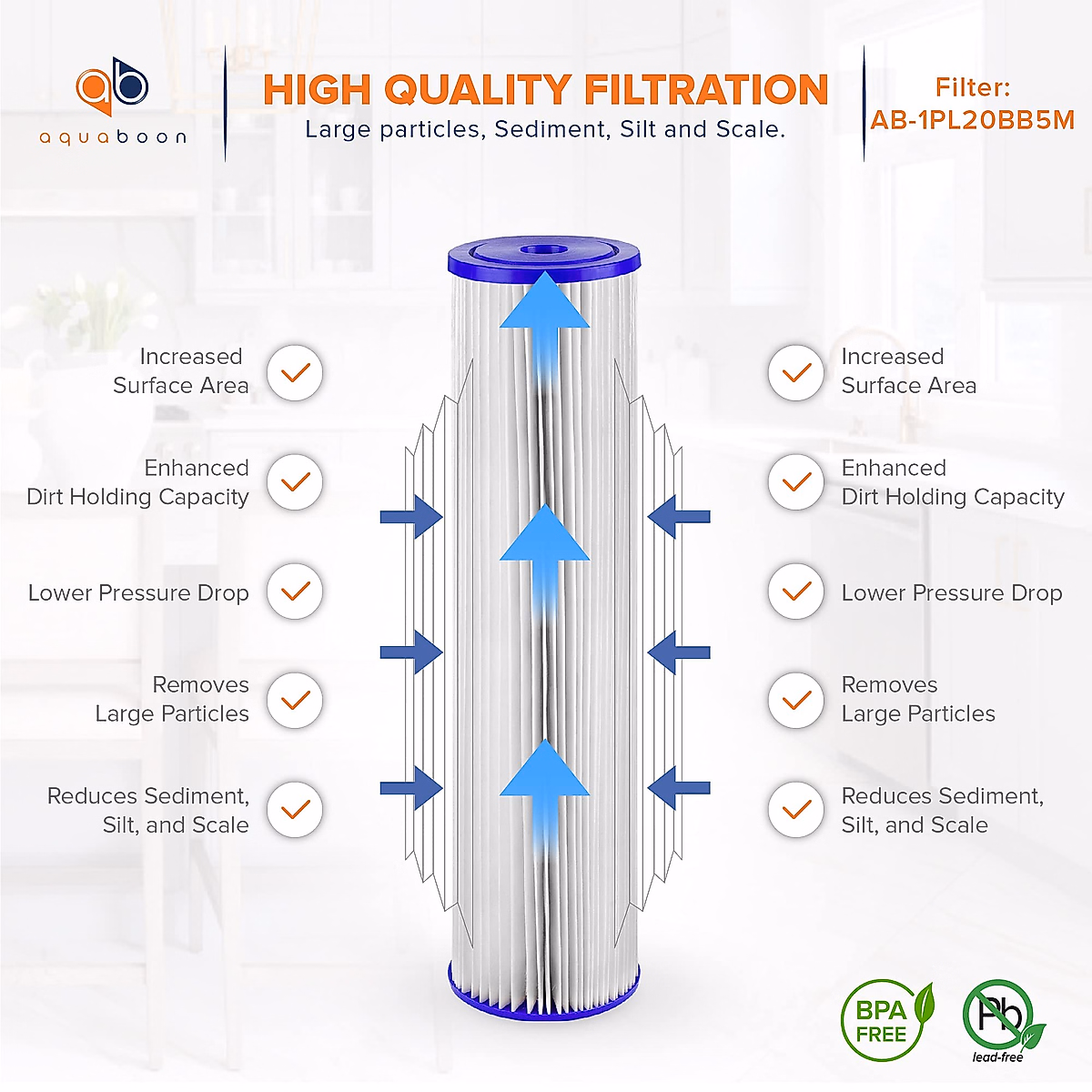 ab
aquaboon

HIGH QUALITY FILTRATION
Large particles, Sediment, Silt and Scale.

Filter:
AB-1PL20BB5M

Increased Surface Area

Enhanced Dirt Holding Capacity

Lower Pressure Drop

Removes Large Particles

Reduces Sediment, Silt, and Scale

Increased Surface Area

Enhanced Dirt Holding Capacity

Lower Pressure Drop

Removes Large Particles

Reduces Sediment, Silt, and Scale

BPA FREE

Pb
lead-free