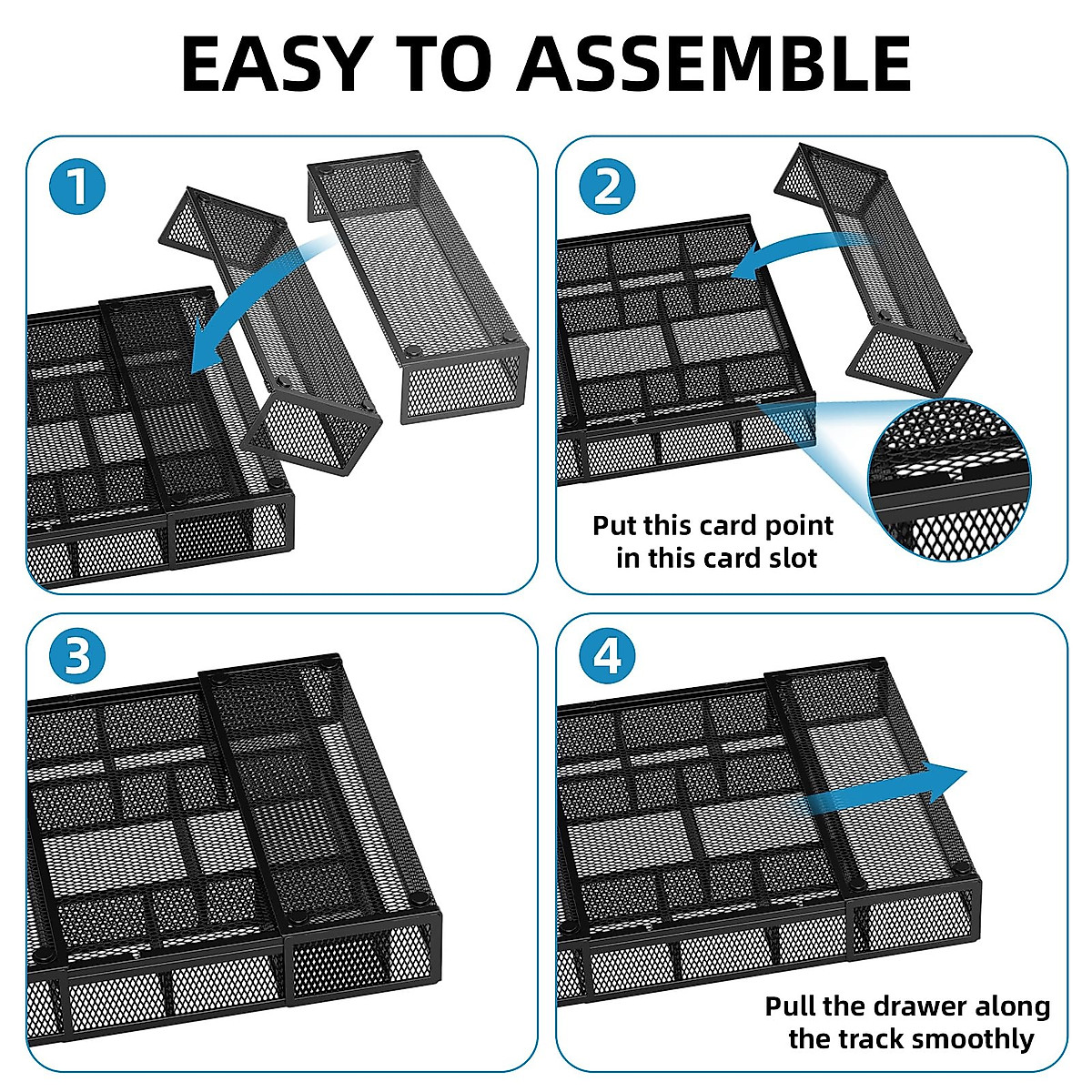 EASY TO ASSEMBLE

1

2

Put this card point in this card slot

3

4

Pull the drawer along the track smoothly