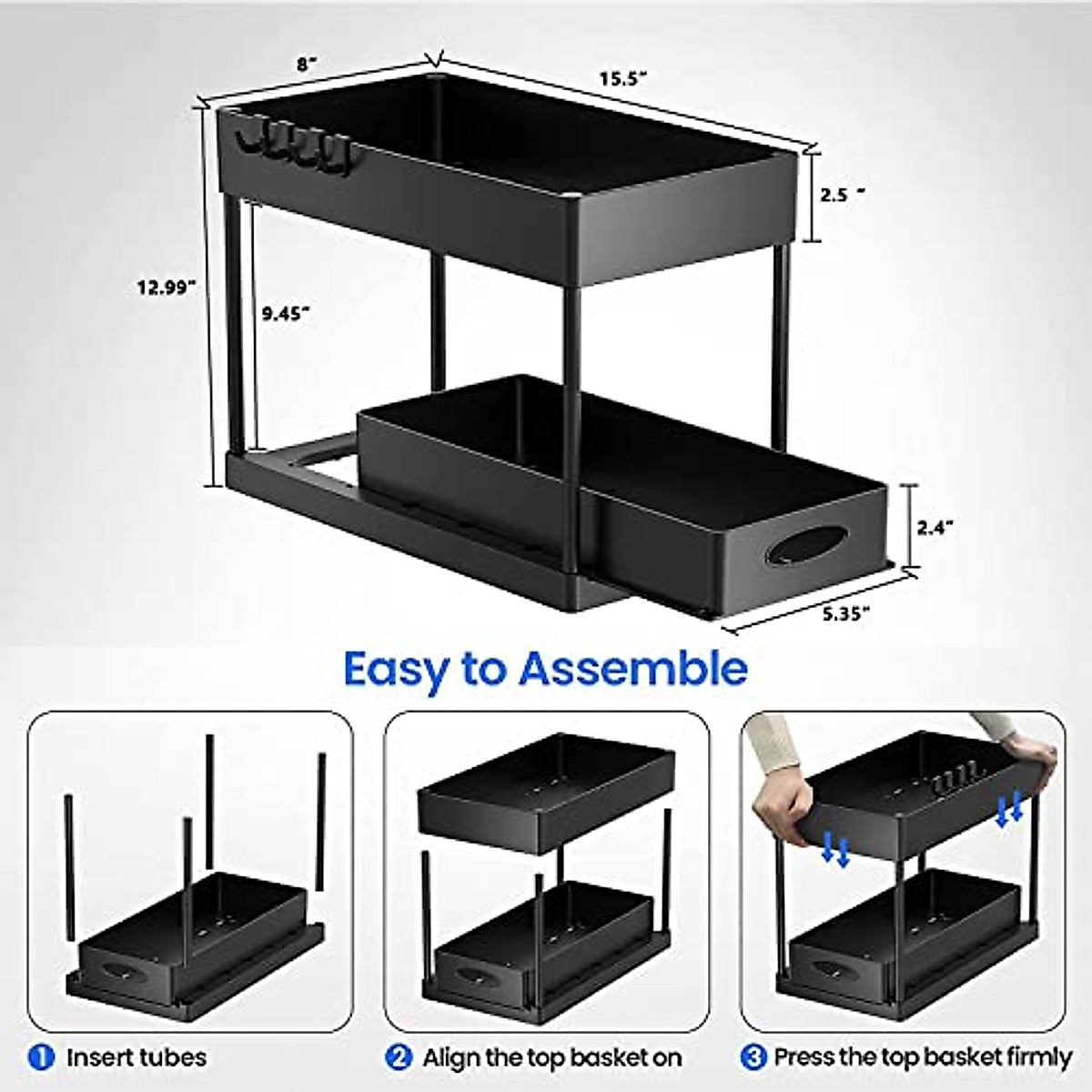 8"
15.5"
2.5 "
12.99"
9.45"
2.4"
5.35"

Easy to Assemble

1 Insert tubes
2 Align the top basket on
3 Press the top basket firmly