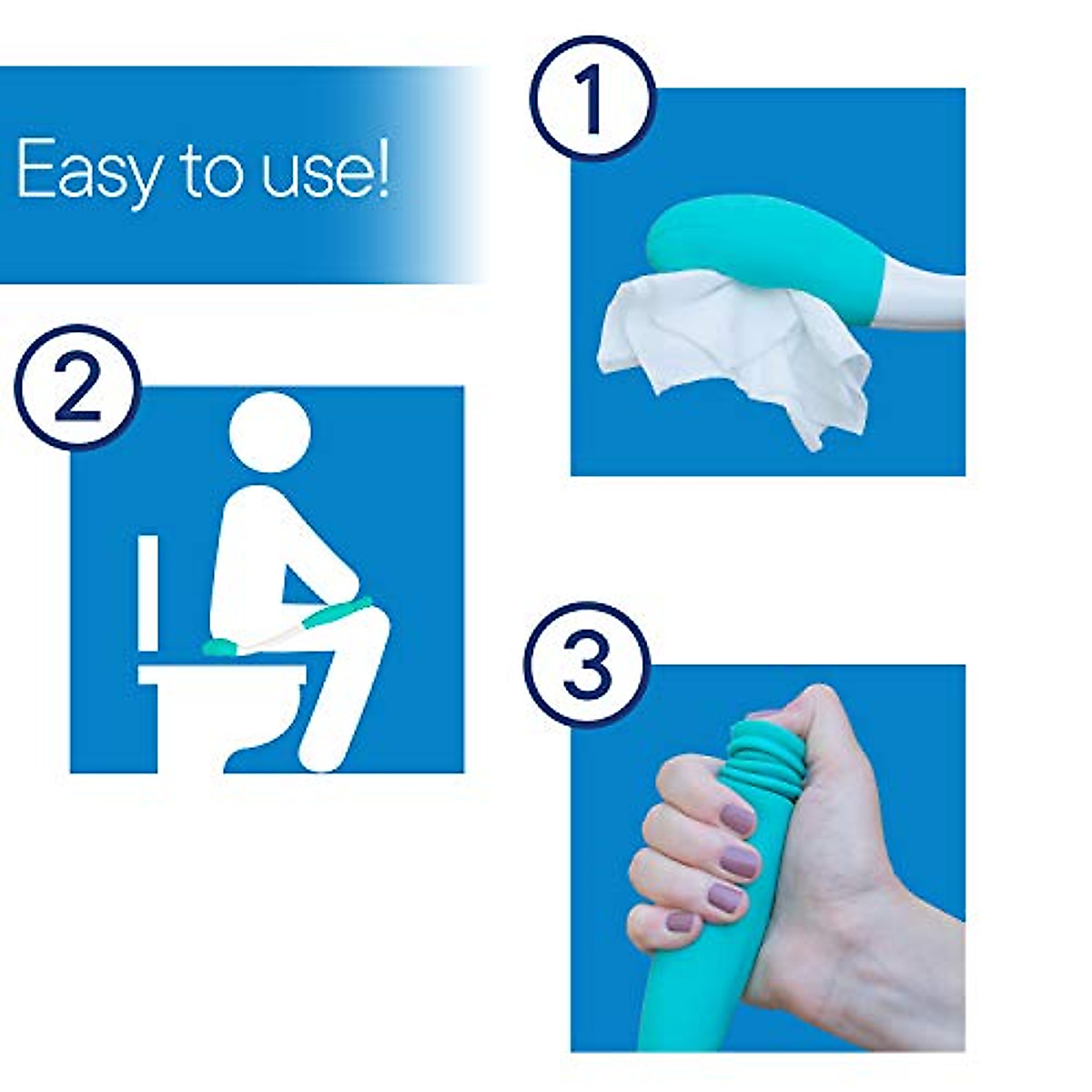 Easy to use!

1

2

3