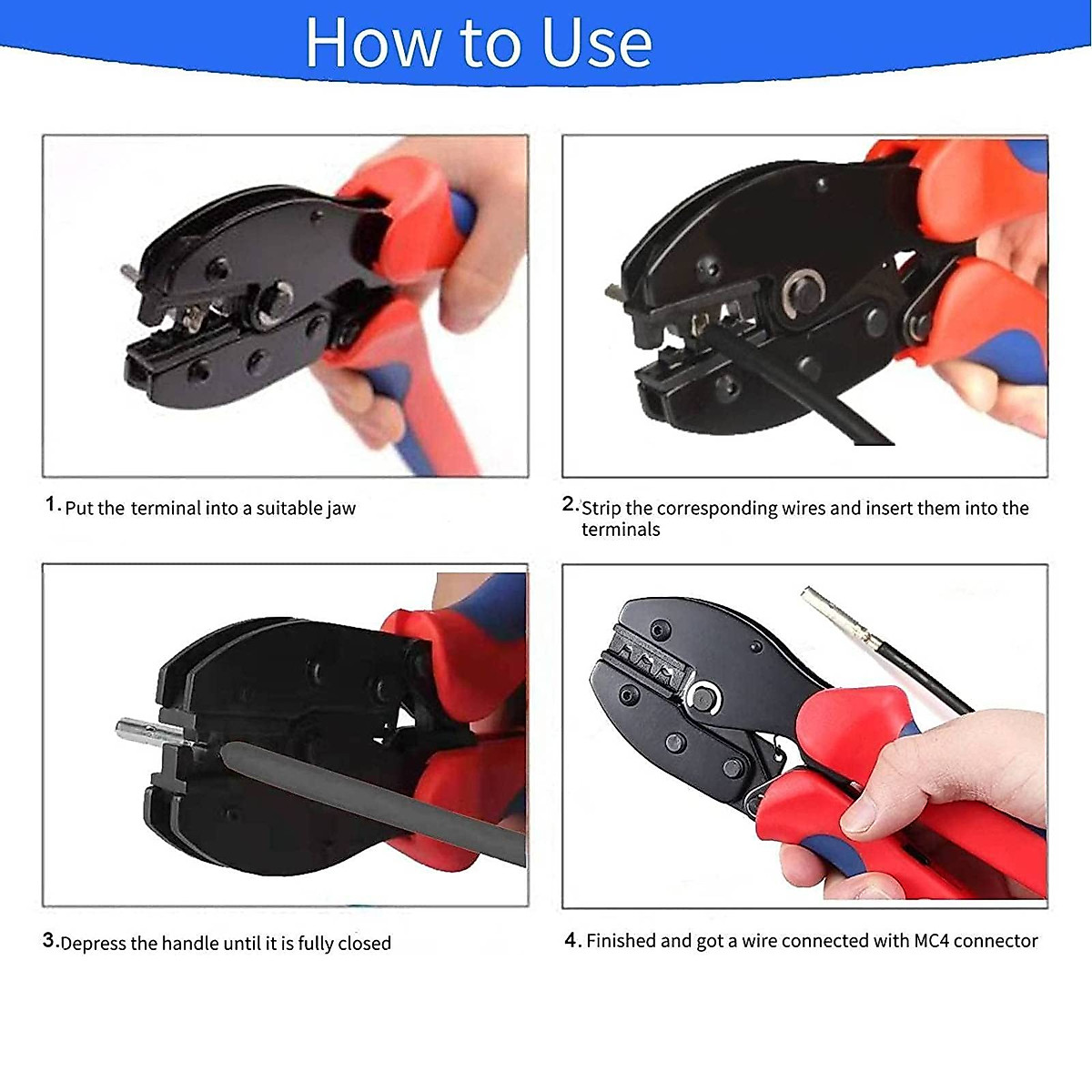 How to Use

1. Put the terminal into a suitable jaw

2. Strip the corresponding wires and insert them into the terminals

3. Depress the handle until it is fully closed

4. Finished and got a wire connected with MC4 connector