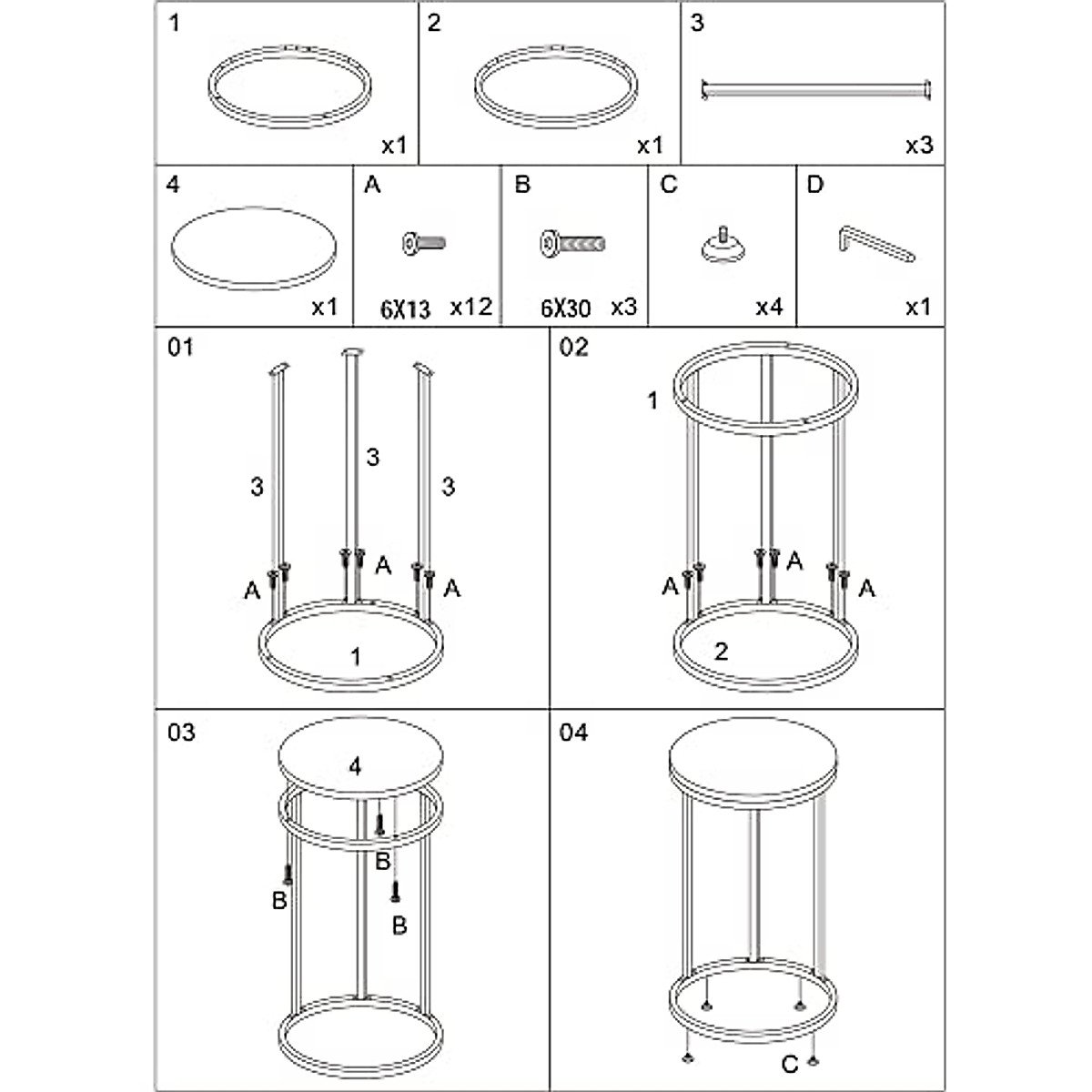 1
x1

2
x1

3
x3

4
x1

A
6X13 x12

B
6X30 x3

C
x4

D
x1

01
3 3 3
A A A
1

02
1
A A A
2

03
4
B B B

04
C