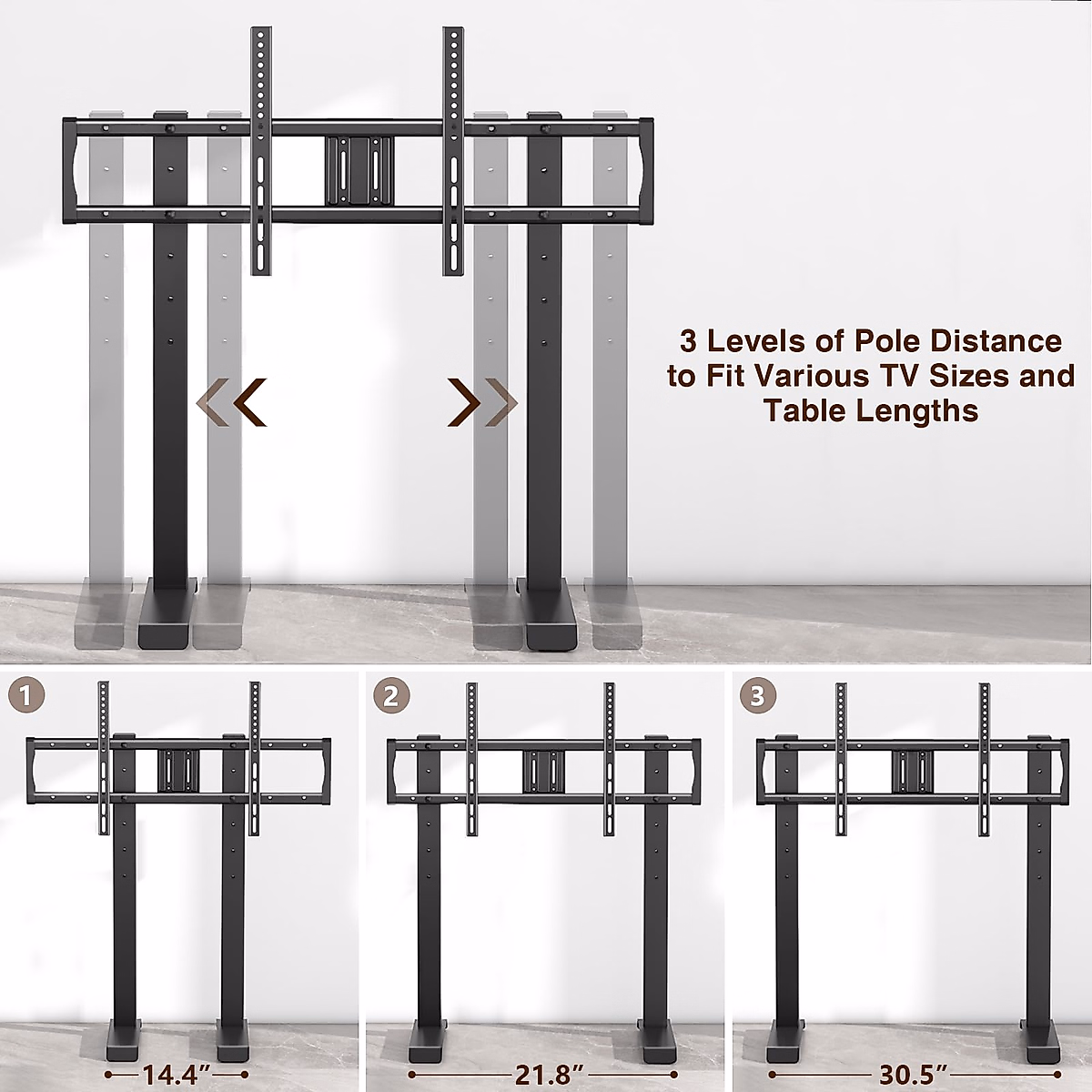 3 Levels of Pole Distance to Fit Various TV Sizes and Table Lengths

1

14.4″

2

21.8″

3

30.5″