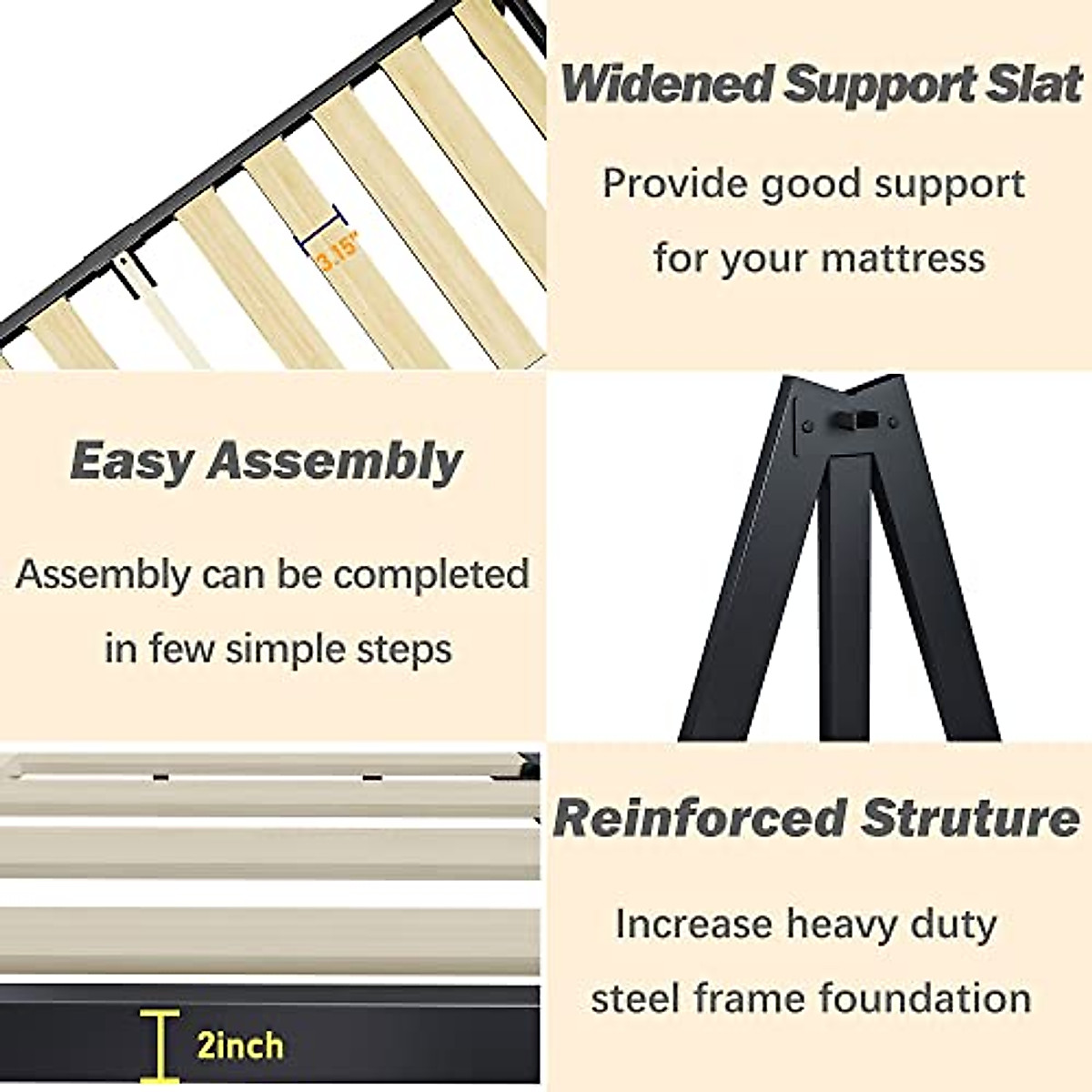 3.15"

Widened Support Slat

Provide good support for your mattress

Easy Assembly

Assembly can be completed in few simple steps

Reinforced Struture

Increase heavy duty steel frame foundation

2inch