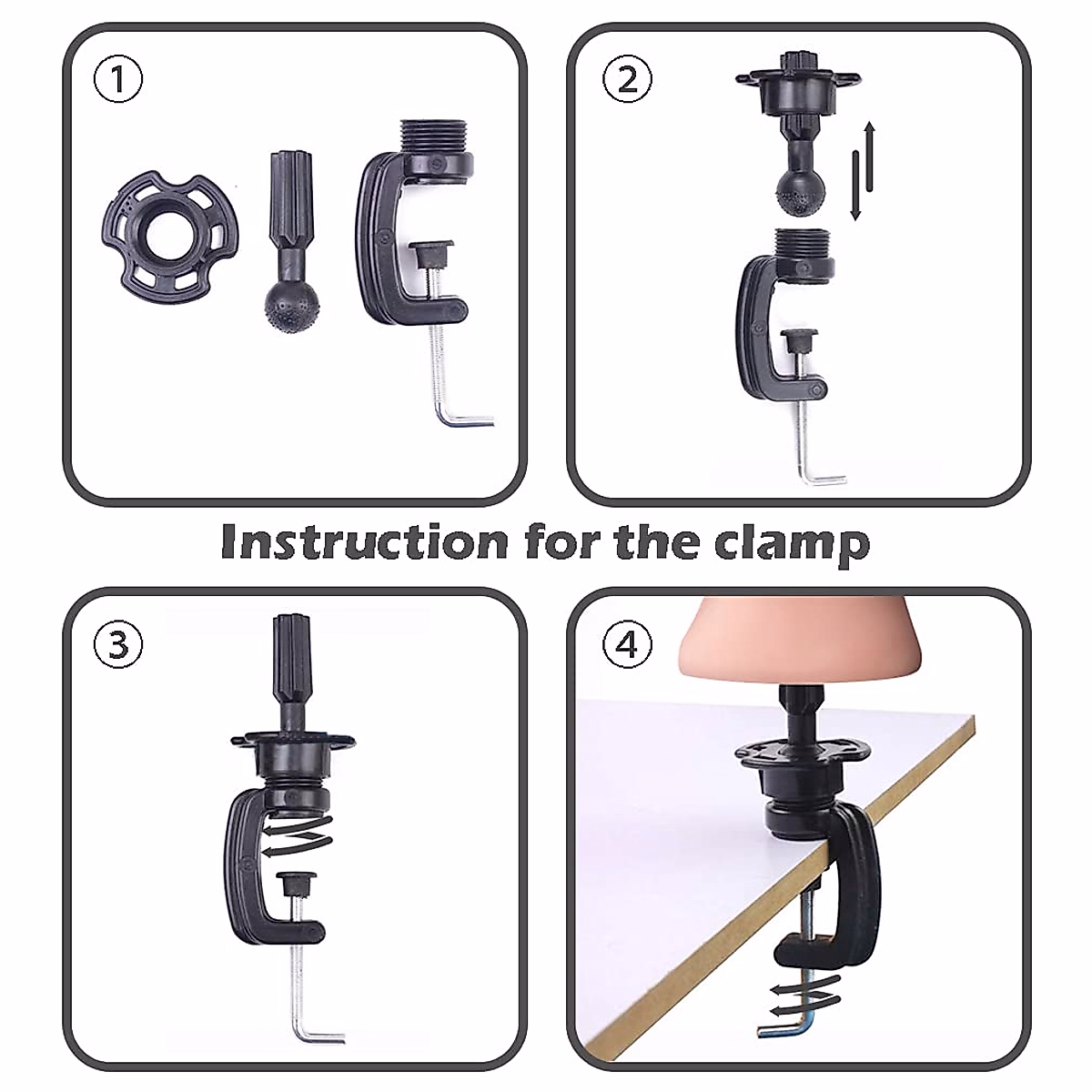 ①

②

Instruction for the clamp

③

④