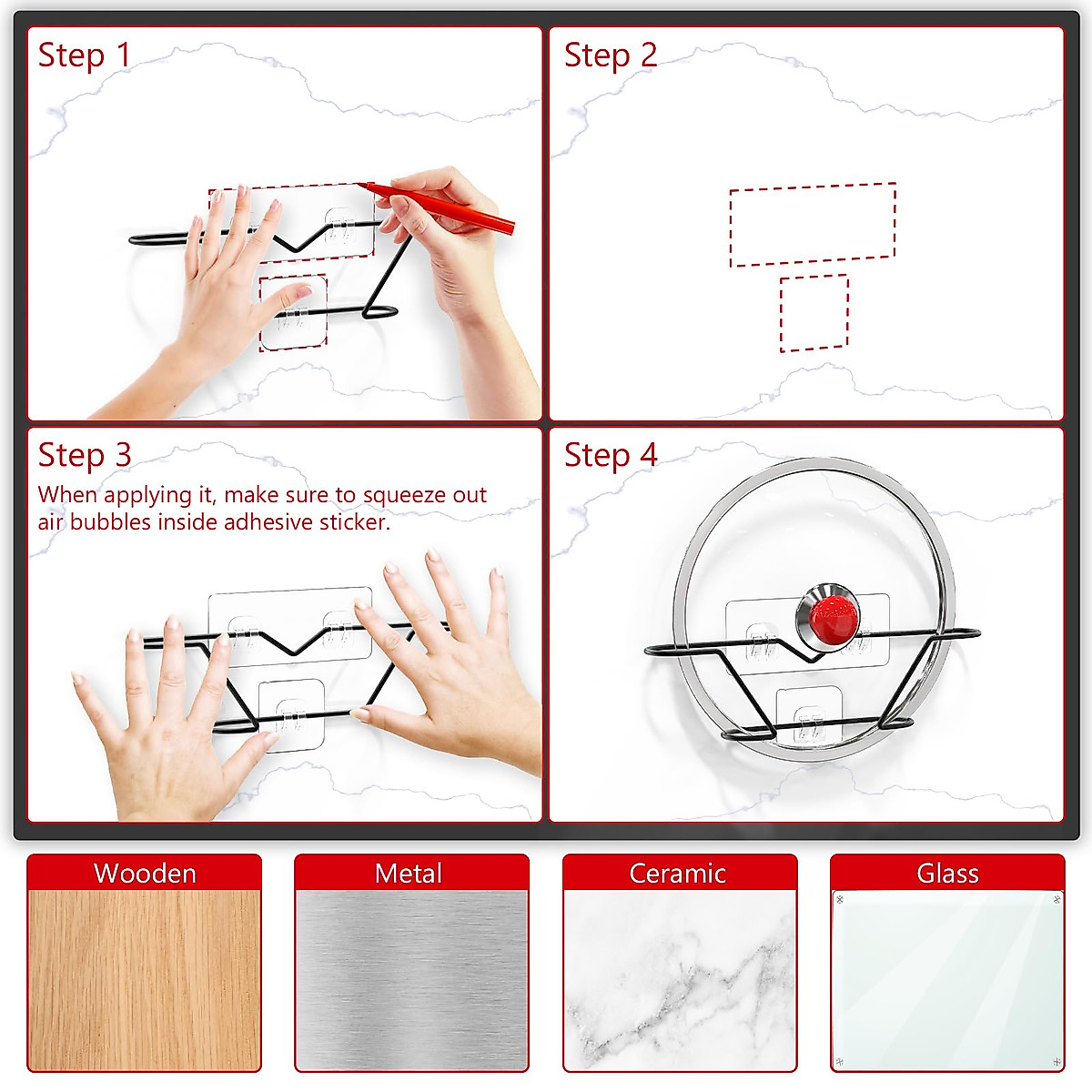 Step 1

Step 2

Step 3
When applying it, make sure to squeeze out air bubbles inside adhesive sticker.

Step 4

Wooden

Metal

Ceramic

Glass