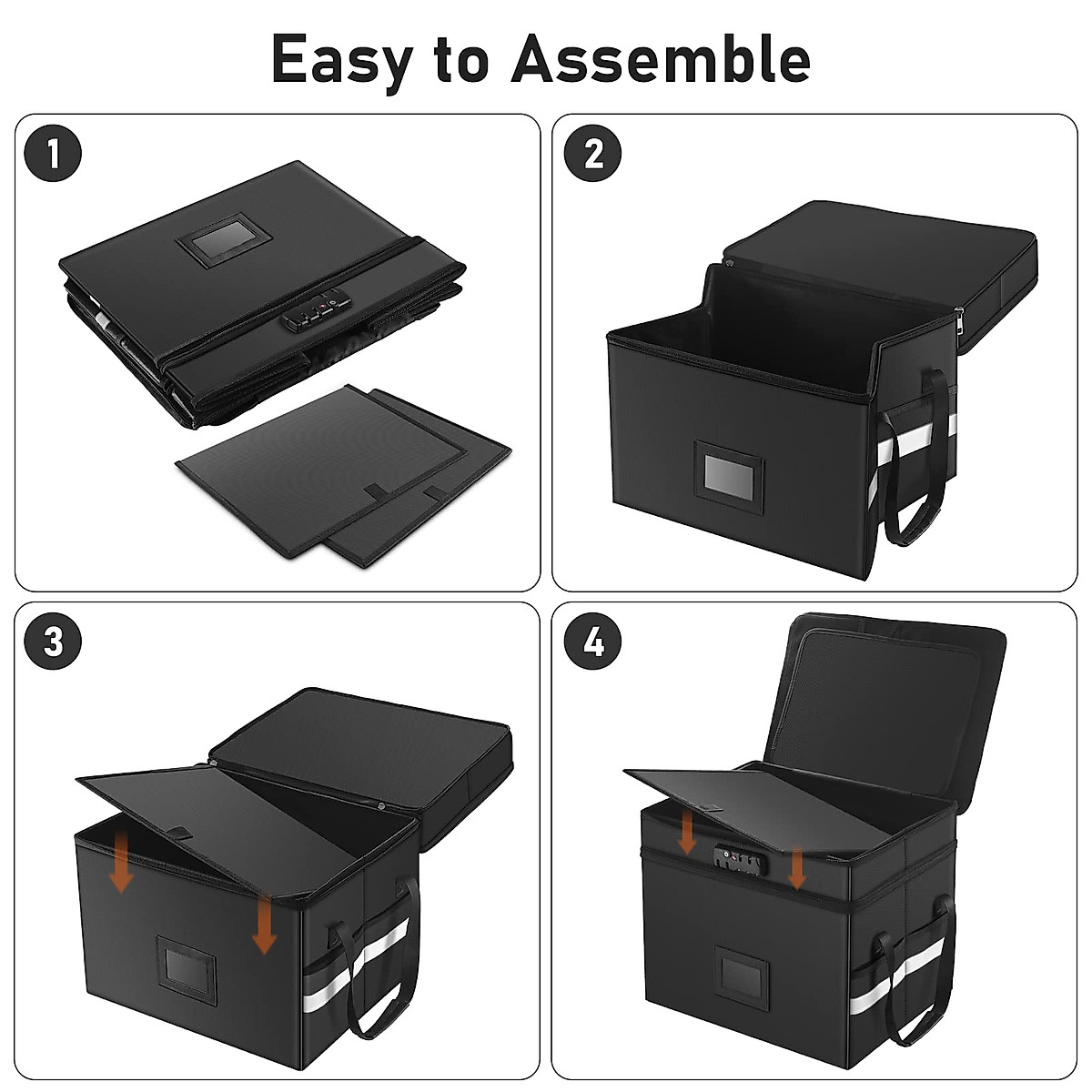 Easy to Assemble

1

2

3

4