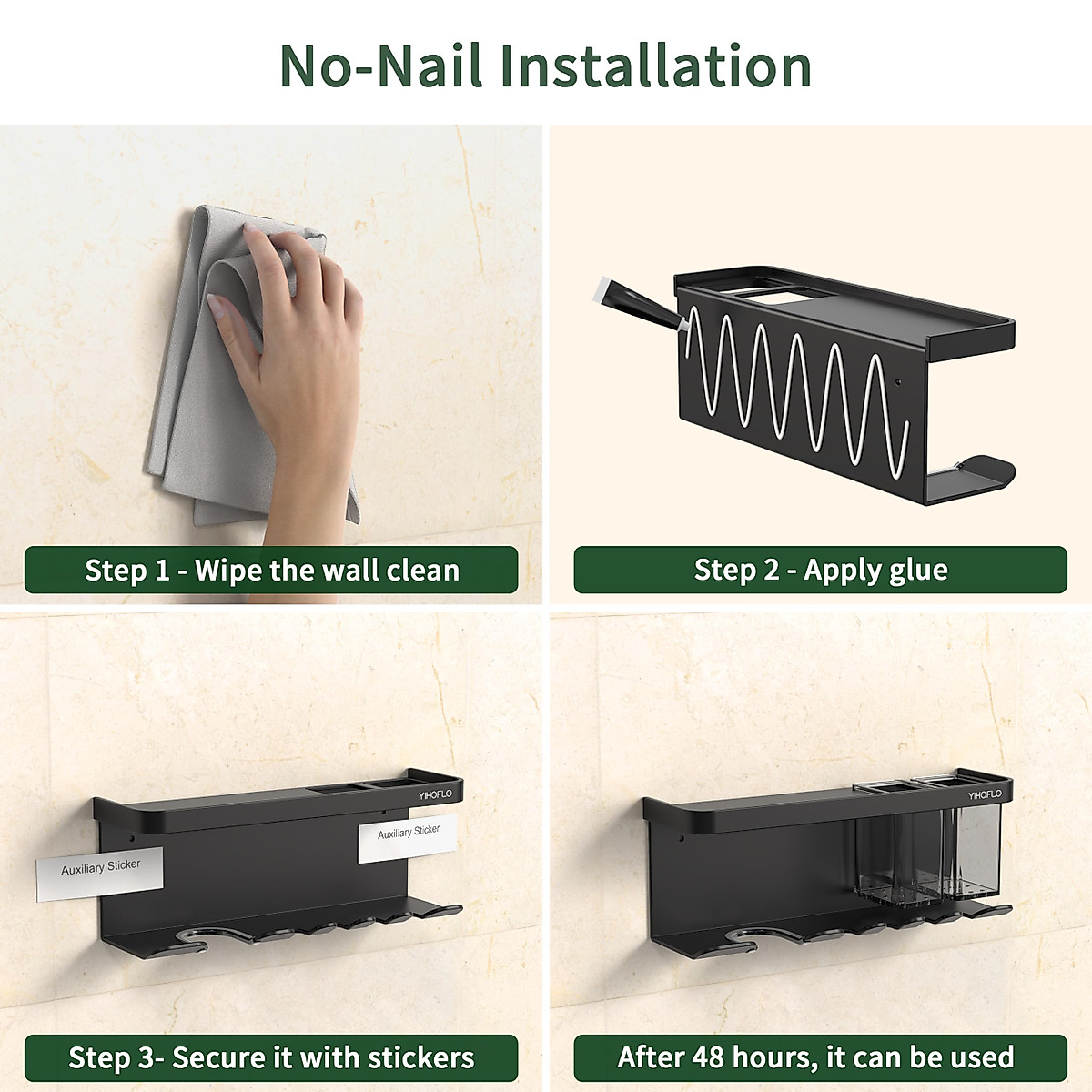 No-Nail Installation

Step 1 - Wipe the wall clean

Step 2 - Apply glue

YIHOFLO

Auxiliary Sticker

Auxiliary Sticker

Step 3- Secure it with stickers

YIHOFLO

After 48 hours, it can be used