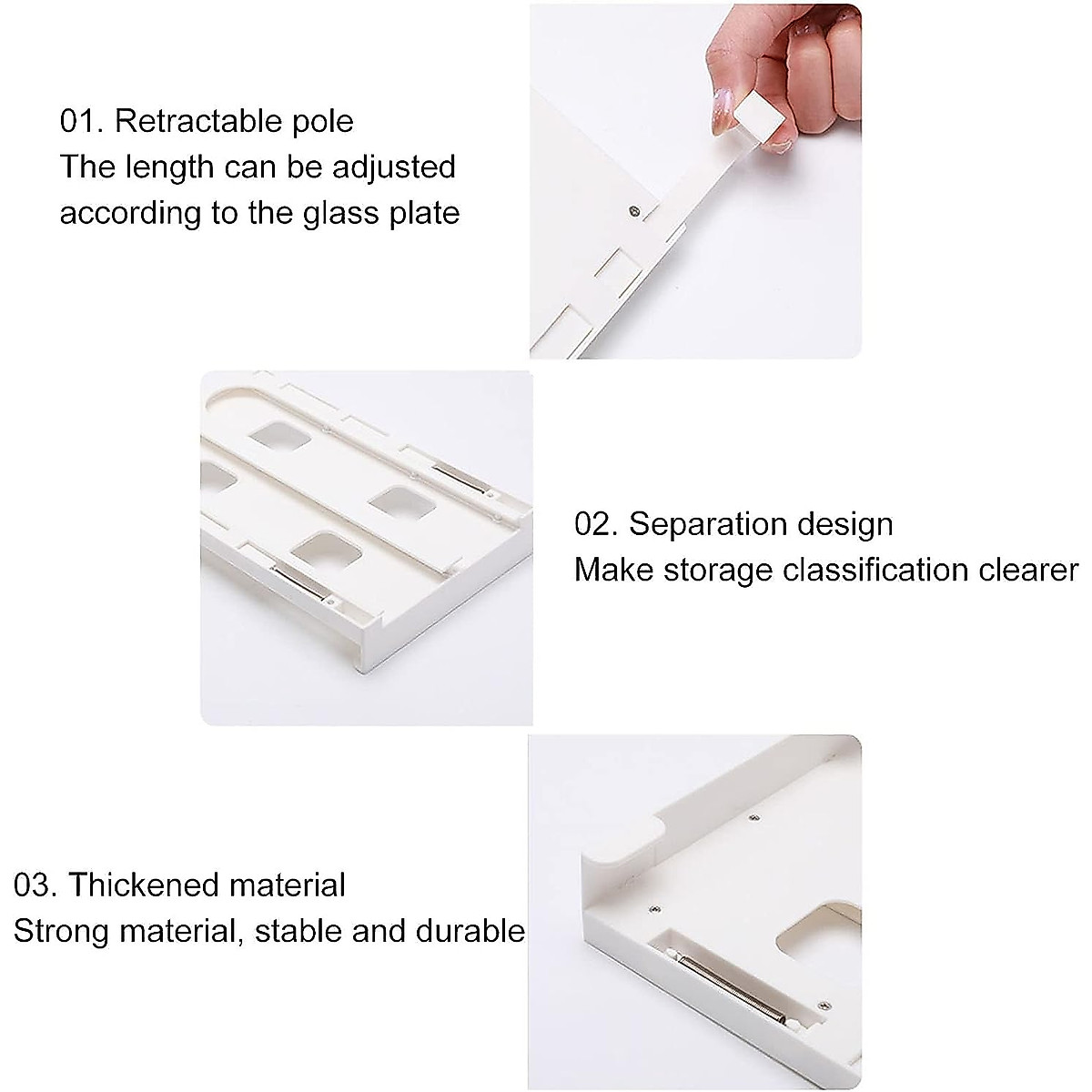 01. Retractable pole
The length can be adjusted according to the glass plate

02. Separation design
Make storage classification clearer

03. Thickened material
Strong material, stable and durable