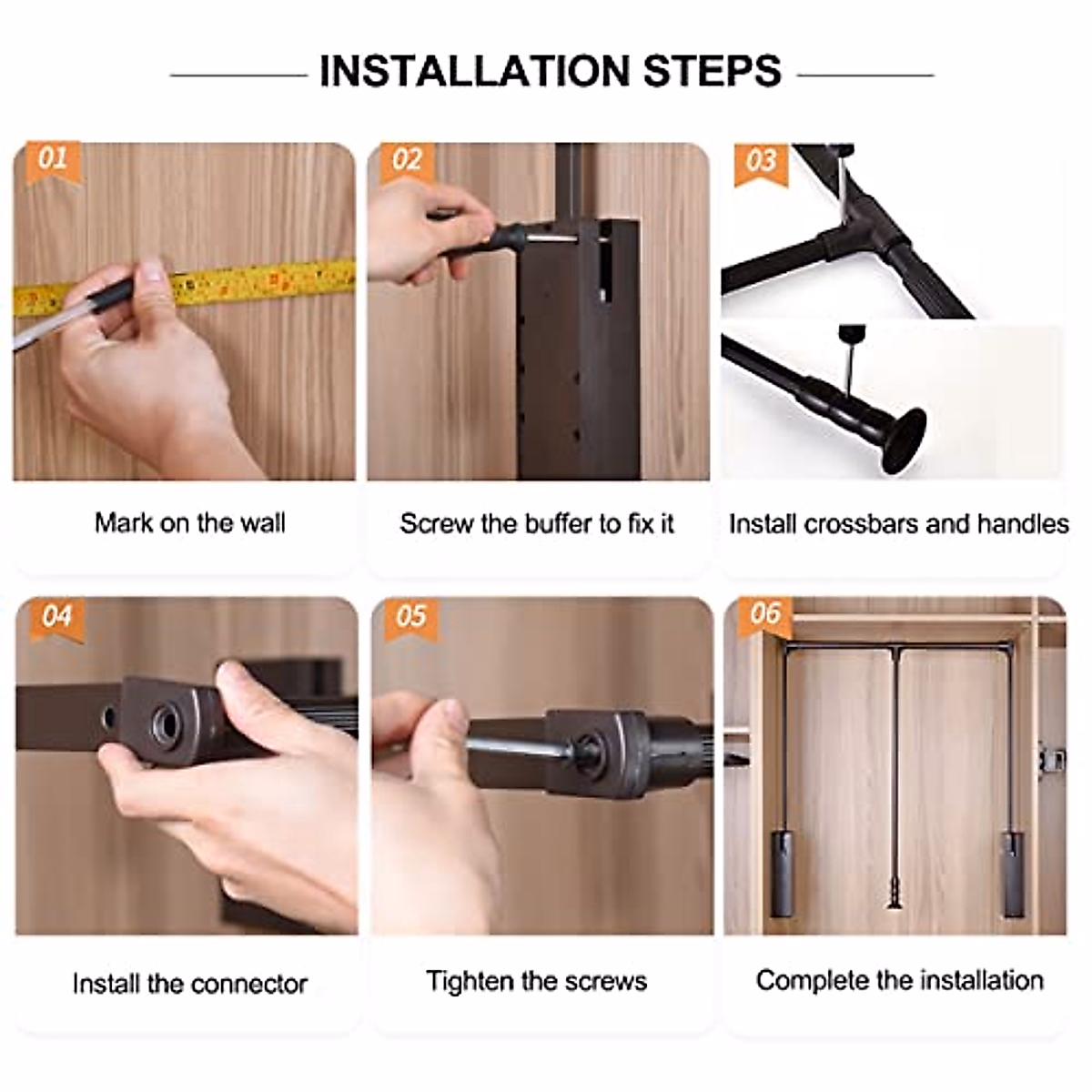 INSTALLATION STEPS

01

Mark on the wall

02

Screw the buffer to fix it

03

Install crossbars and handles

04

Install the connector

05

Tighten the screws

06

Complete the installation