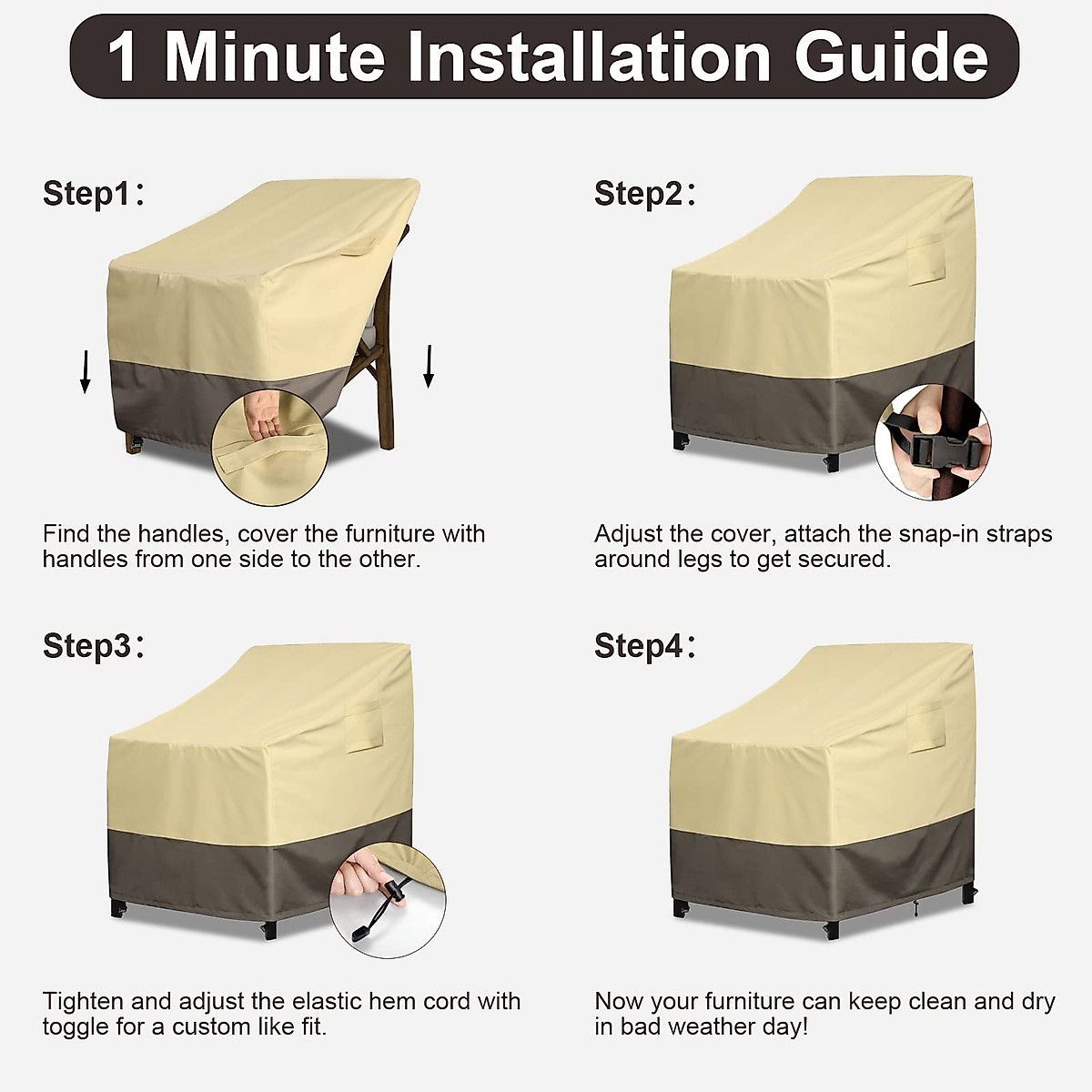 1 Minute Installation Guide

Step1：

Find the handles, cover the furniture with handles from one side to the other.

Step2：

Adjust the cover, attach the snap-in straps around legs to get secured.

Step3：

Tighten and adjust the elastic hem cord with toggle for a custom like fit.

Step4：

Now your furniture can keep clean and dry in bad weather day!