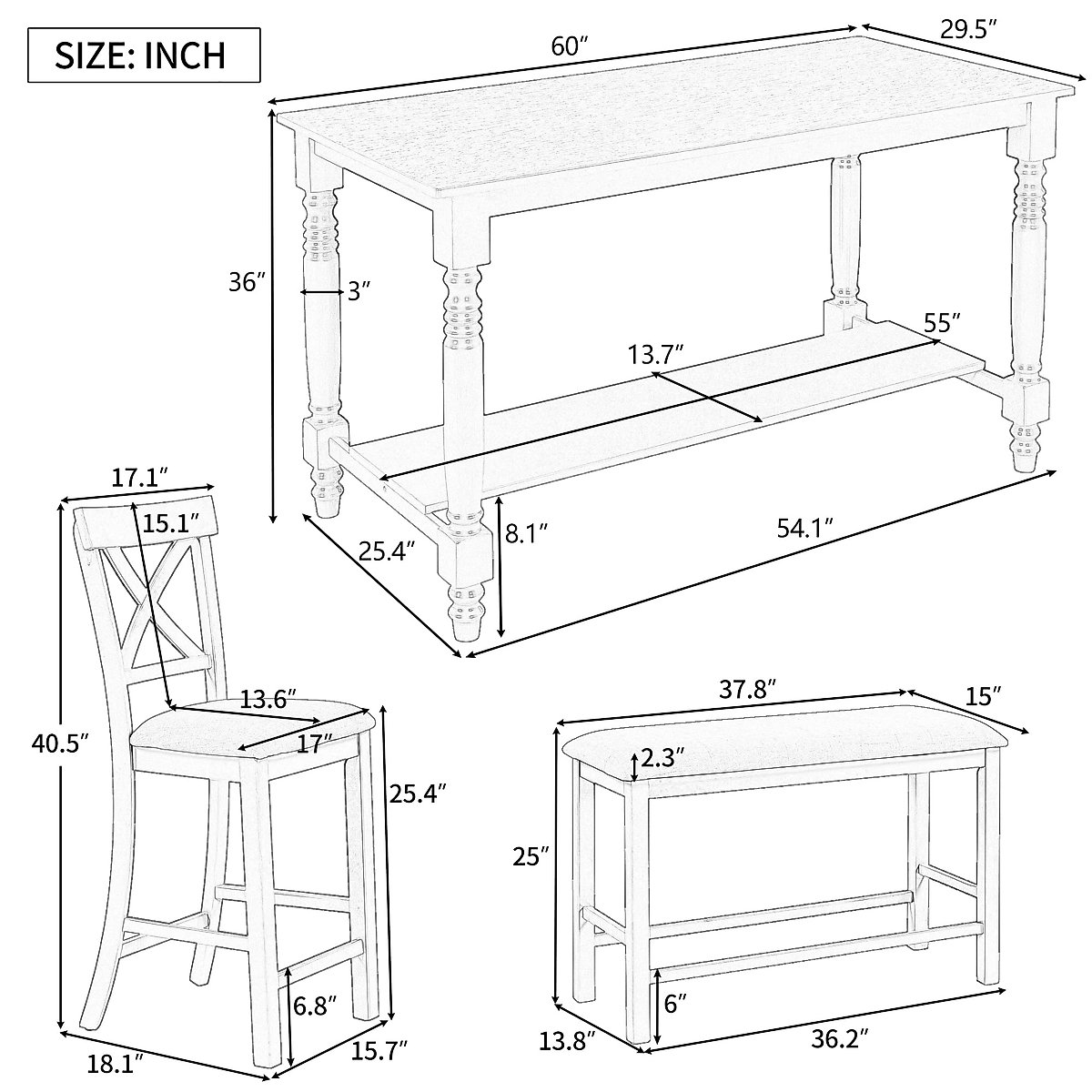 SIZE: INCH

60″
29.5″
36″
3″
55″
13.7″
8.1″
25.4″
54.1″

17.1″
15.1″
13.6″
17″
40.5″
25.4″
6.8″
18.1″
15.7″

37.8″
15″
2.3″
25″
6″
13.8″
36.2″