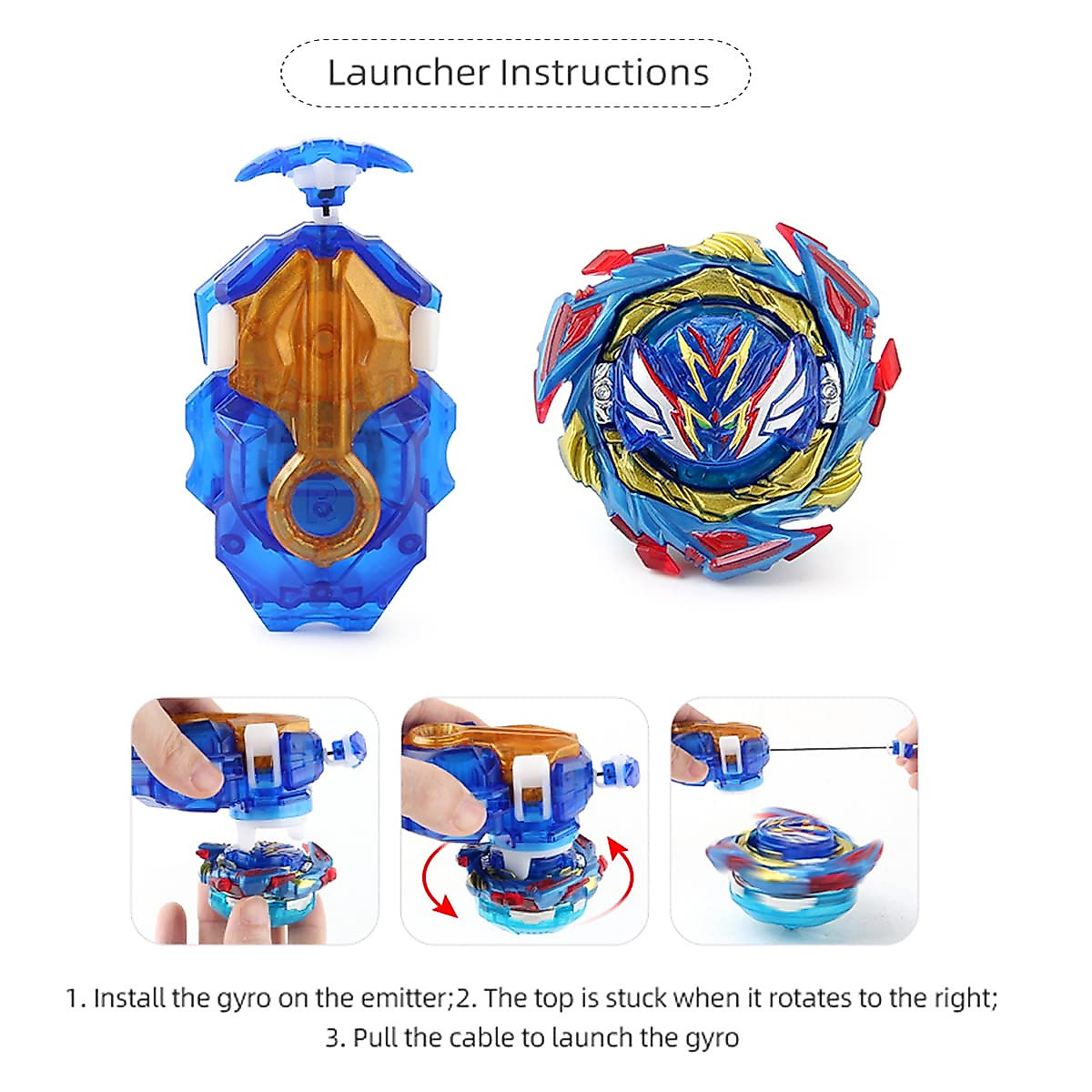 Launcher Instructions

1. Install the gyro on the emitter;2. The top is stuck when it rotates to the right; 3. Pull the cable to launch the gyro