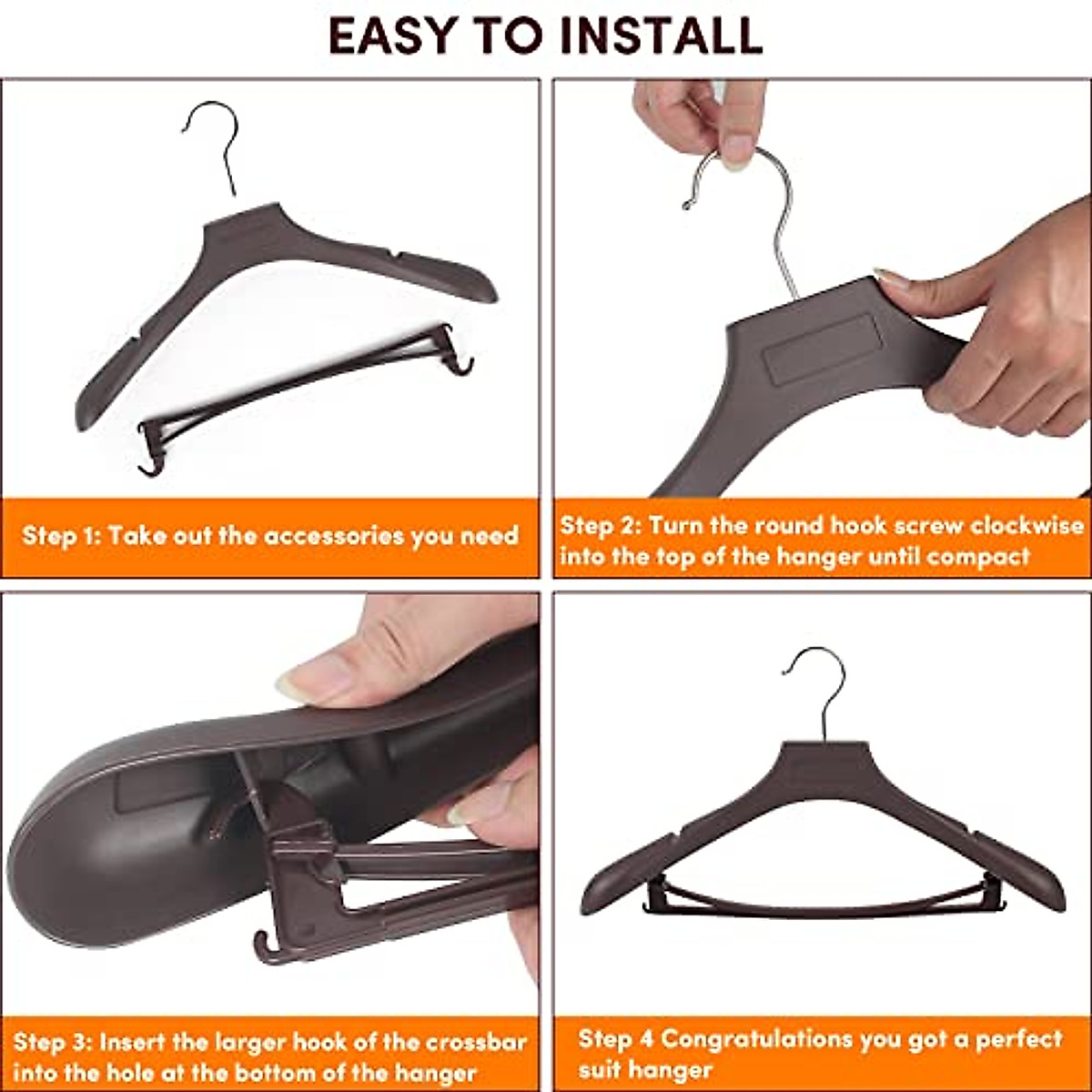 EASY TO INSTALL

Step 1: Take out the accessories you need

Step 2: Turn the round hook screw clockwise into the top of the hanger until compact

Step 3: Insert the larger hook of the crossbar into the hole at the bottom of the hanger

Step 4 Congratulations you got a perfect suit hanger