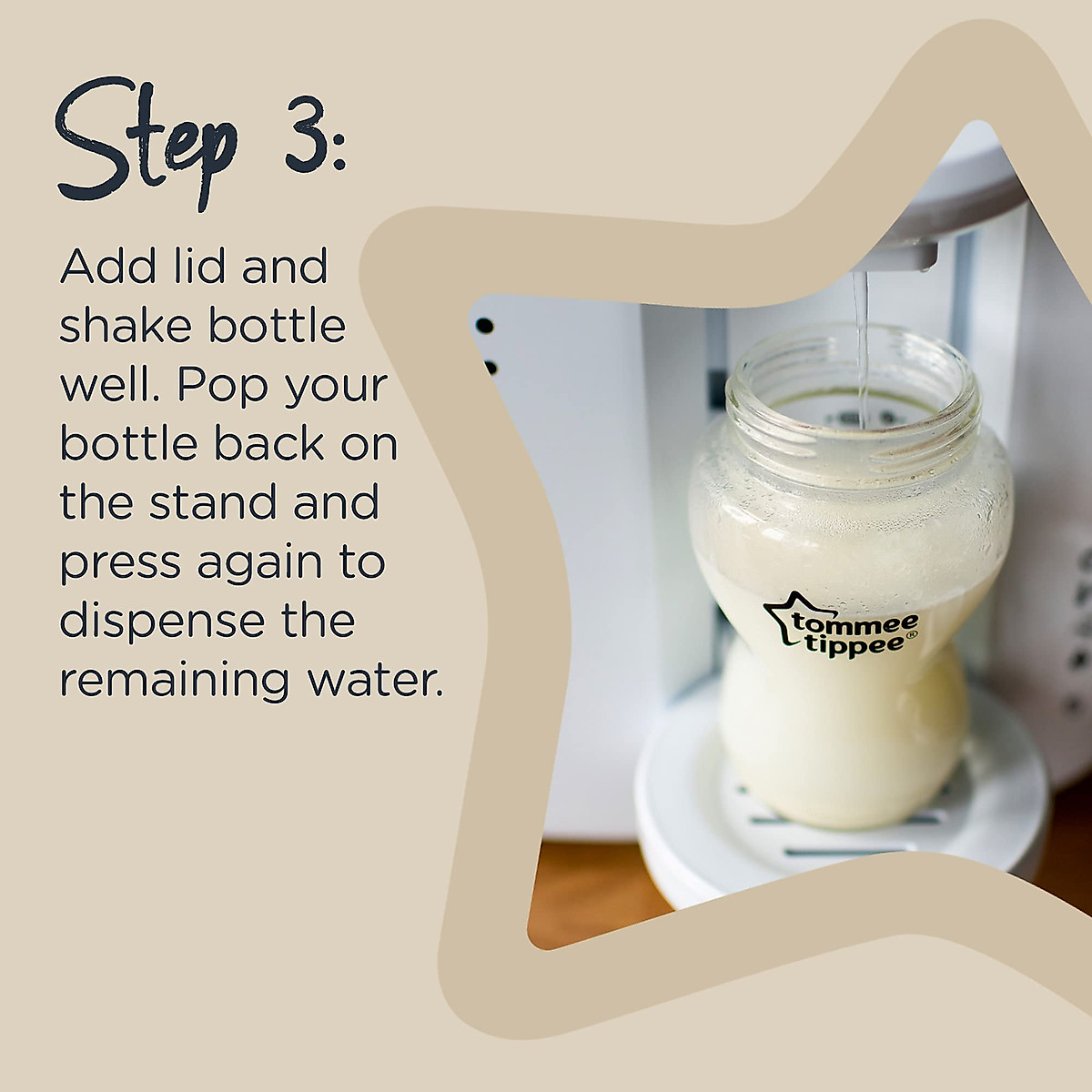 Step 3:

Add lid and shake bottle well. Pop your bottle back on the stand and press again to dispense the remaining water.

tommee tippee®