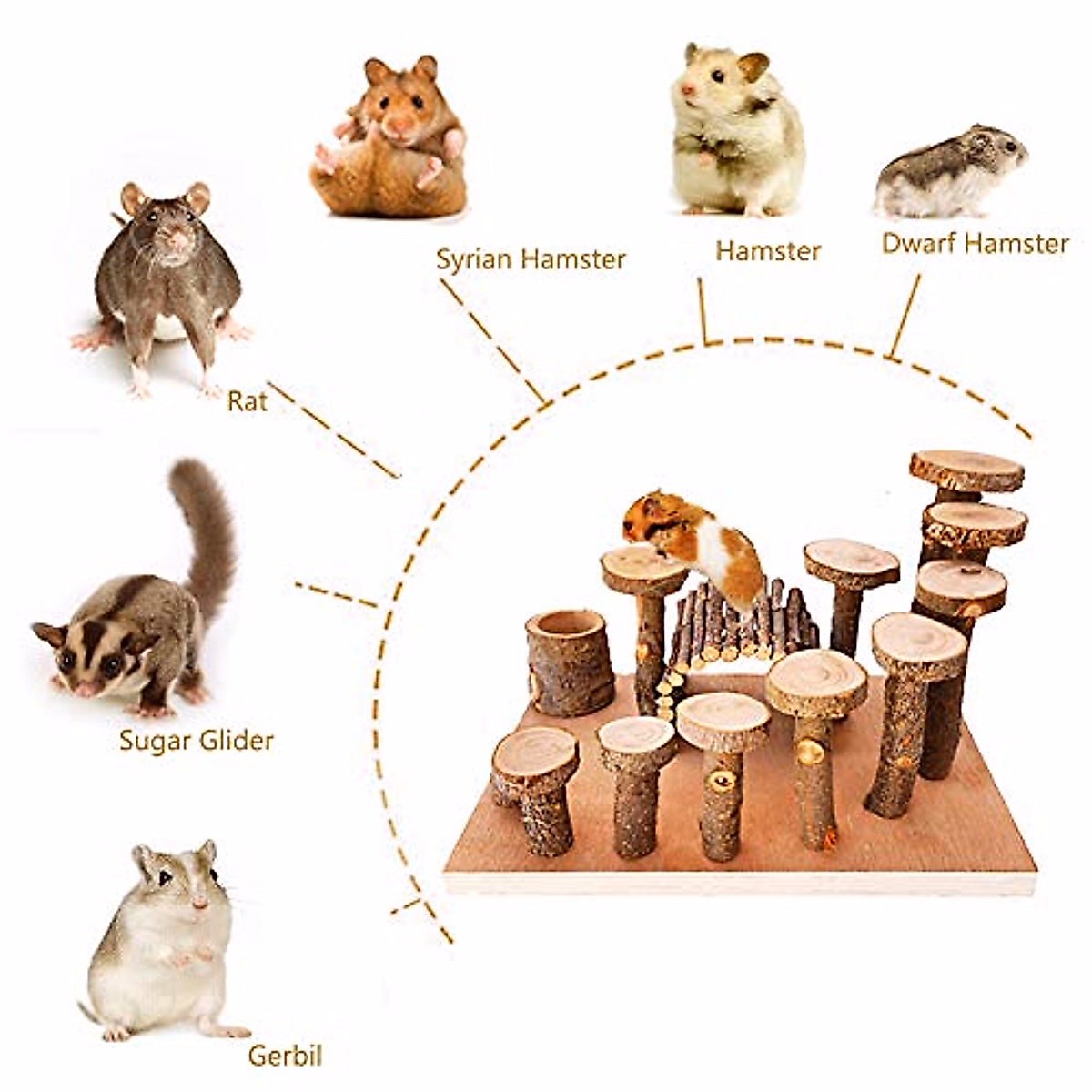 Syrian Hamster

Hamster

Dwarf Hamster

Rat

Sugar Glider

Gerbil