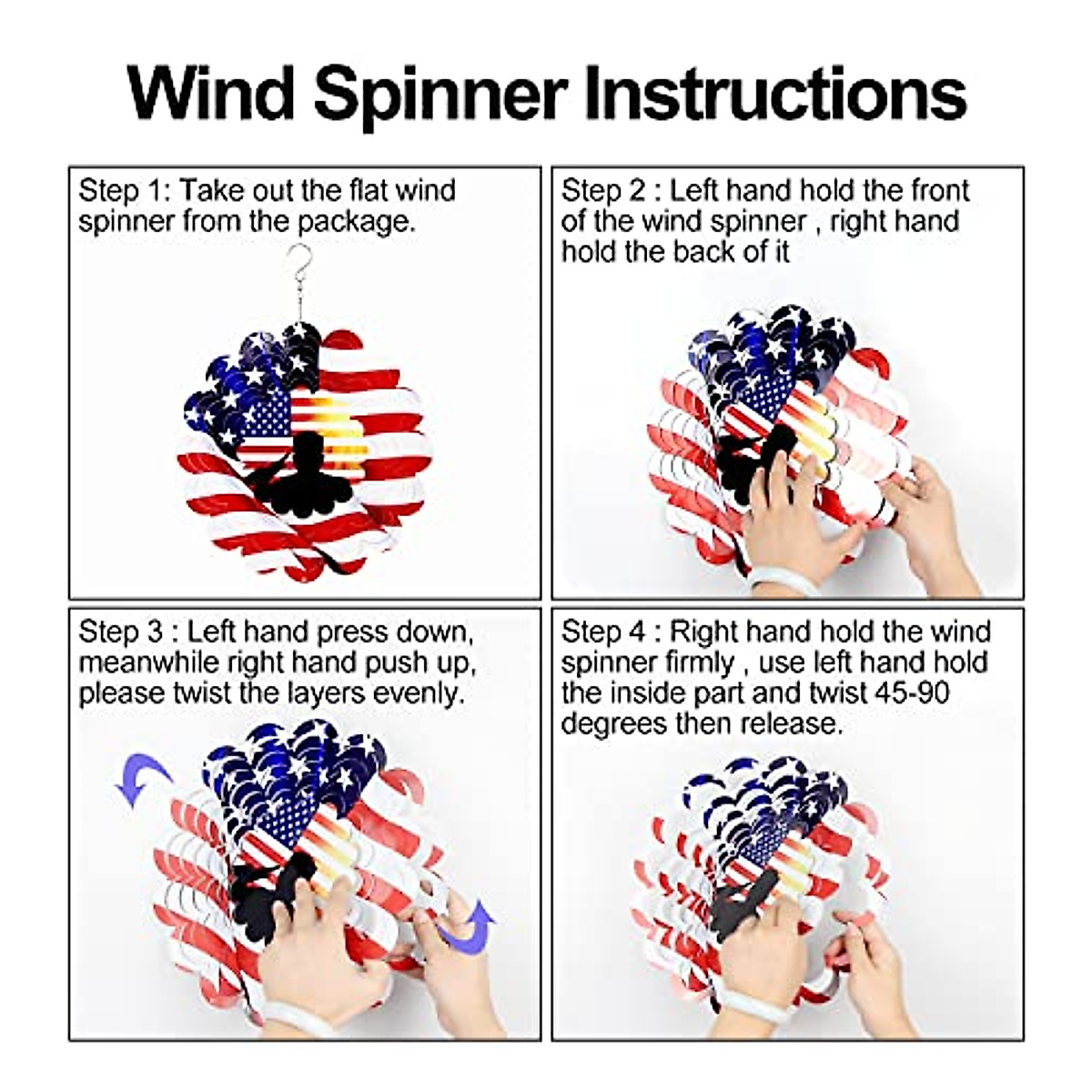 Wind Spinner Instructions

Step 1: Take out the flat wind spinner from the package.

Step 2 : Left hand hold the front of the wind spinner , right hand hold the back of it

Step 3 : Left hand press down, meanwhile right hand push up, please twist the layers evenly.

Step 4 : Right hand hold the wind spinner firmly , use left hand hold the inside part and twist 45-90 degrees then release.