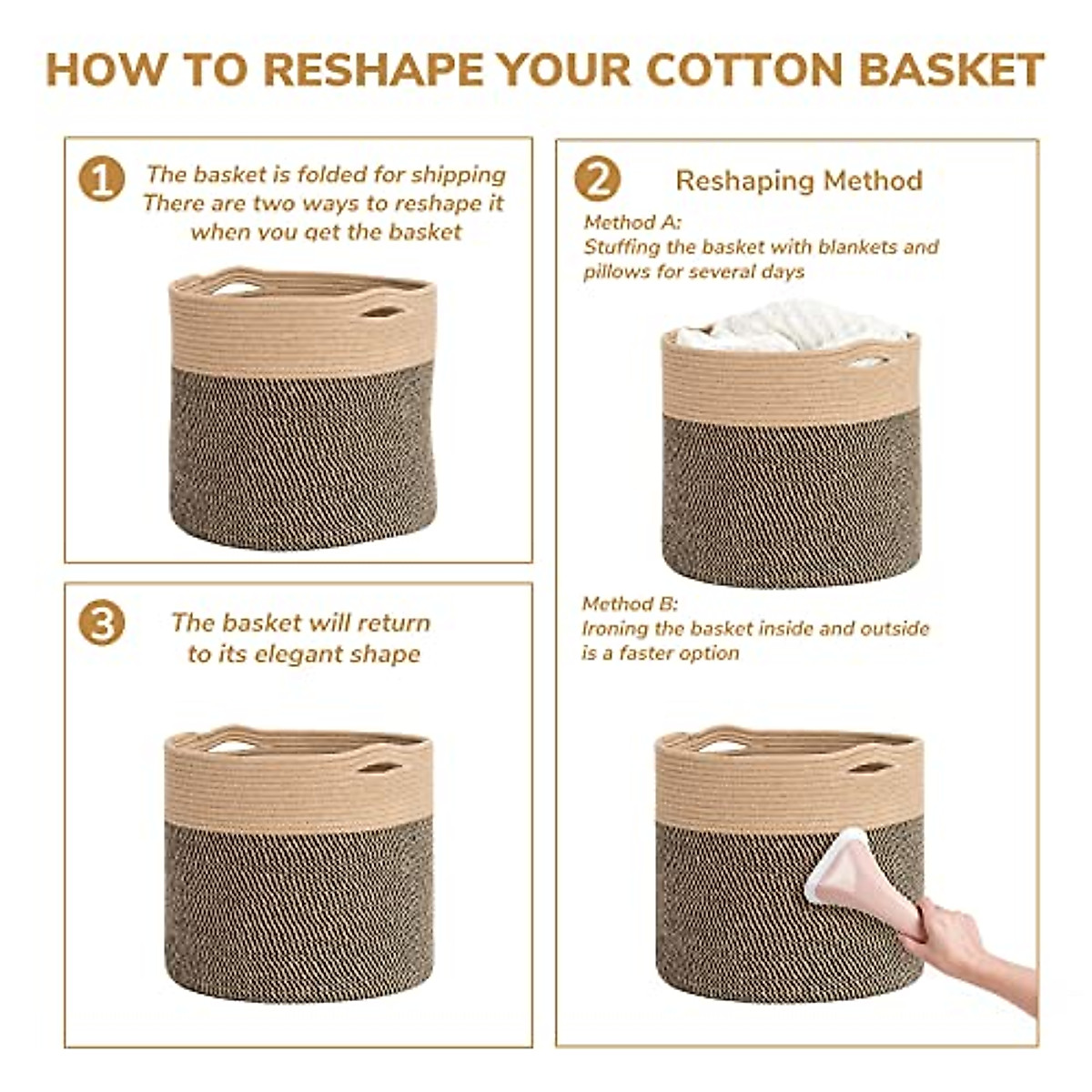 HOW TO RESHAPE YOUR COTTON BASKET

1 The basket is folded for shipping There are two ways to reshape it when you get the basket

2 Reshaping Method

Method A:
Stuffing the basket with blankets and pillows for several days

Method B:
Ironing the basket inside and outside is a faster option

3 The basket will return to its elegant shape