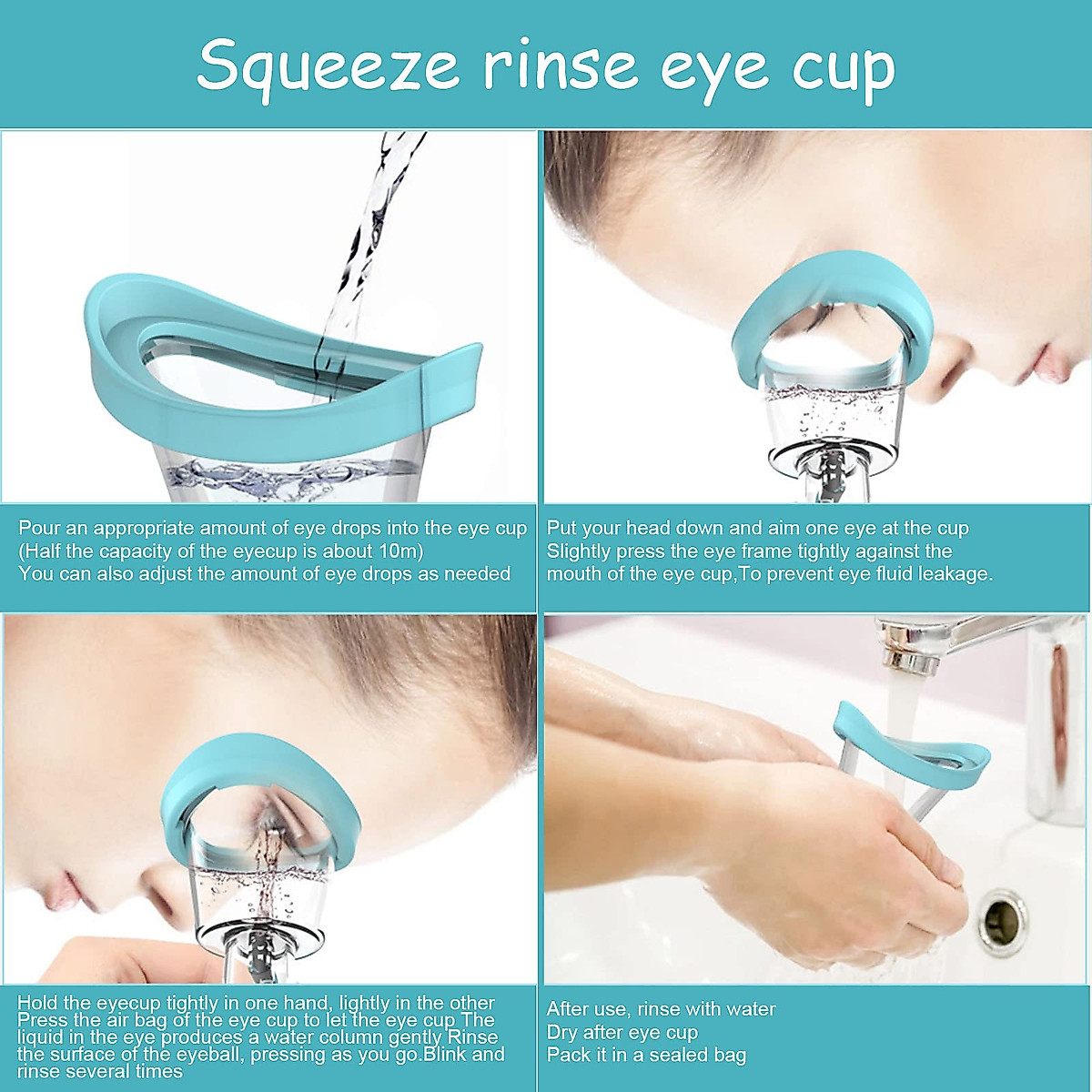 Squeeze rinse eye cup

Pour an appropriate amount of eye drops into the eye cup
(Half the capacity of the eyecup is about 10m)
You can also adjust the amount of eye drops as needed

Put your head down and aim one eye at the cup
Slightly press the eye frame tightly against the mouth of the eye cup,To prevent eye fluid leakage.

Hold the eyecup tightly in one hand, lightly in the other
Press the air bag of the eye cup to let the eye cup The liquid in the eye produces a water column gently Rinse the surface of the eyeball, pressing as you go.Blink and rinse several times

After use, rinse with water
Dry after eye cup
Pack it in a sealed bag