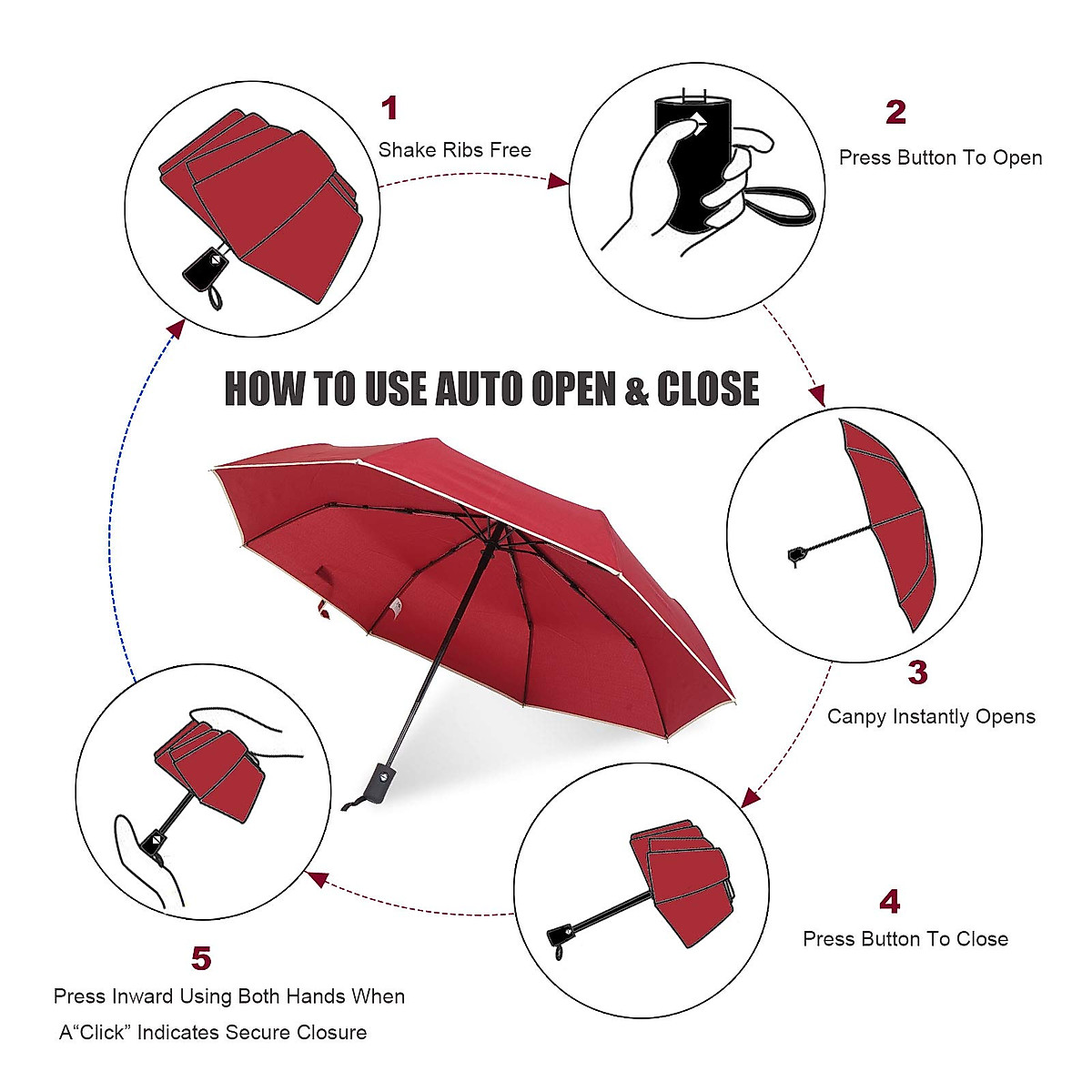 1
Shake Ribs Free

2
Press Button To Open

HOW TO USE AUTO OPEN & CLOSE

3
Canpy Instantly Opens

4
Press Button To Close

5
Press Inward Using Both Hands When A“Click” Indicates Secure Closure